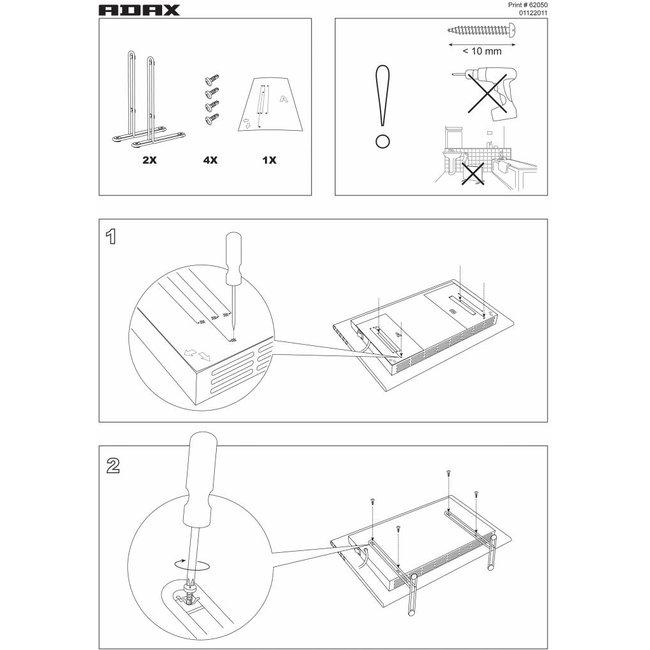 ADAX

Print # 62050
01122011

2X

4X

1X

< 10 mm

1

2