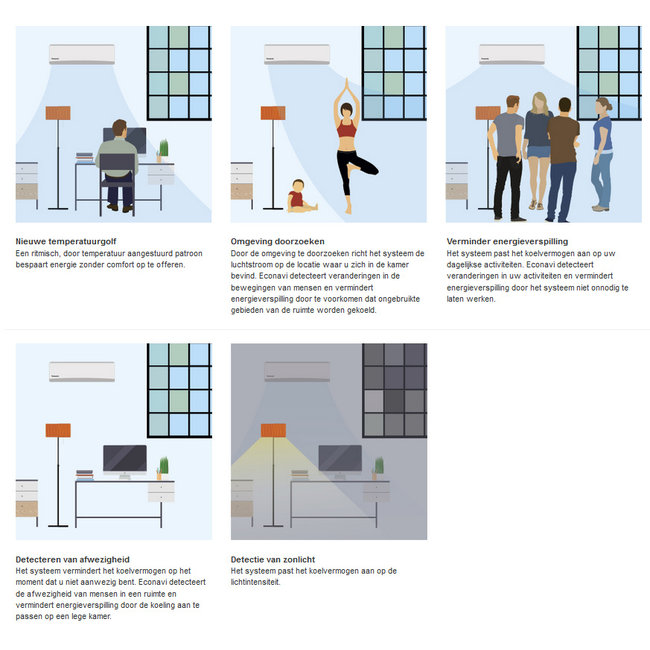 **Nieuwe temperatuurgolf**
Een ritmisch, door temperatuur aangestuurd patroon bespaart energie zonder comfort op te offeren.

**Omgeving doorzoeken**
Door de omgeving te doorzoeken richt het systeem de luchtstroom op de locatie waar u zich in de kamer bevind. Econavi detecteert veranderingen in de bewegingen van mensen en vermindert energieverspilling door te voorkomen dat ongebruikte gebieden van de ruimte worden gekoeld.

**Verminder energieverspilling**
Het systeem past het koelvermogen aan op uw dagelijkse activiteiten. Econavi detecteert veranderingen in uw activiteiten en vermindert energieverspilling door het systeem niet onnodig te laten werken.

**Detecteren van afwezigheid**
Het systeem vermindert het koelvermogen op het moment dat u niet aanwezig bent. Econavi detecteert de afwezigheid van mensen in een ruimte en vermindert energieverspilling door de koeling aan te passen op een lege kamer.

**Detectie van zonlicht**
Het systeem past het koelvermogen aan op de lichtintensiteit.