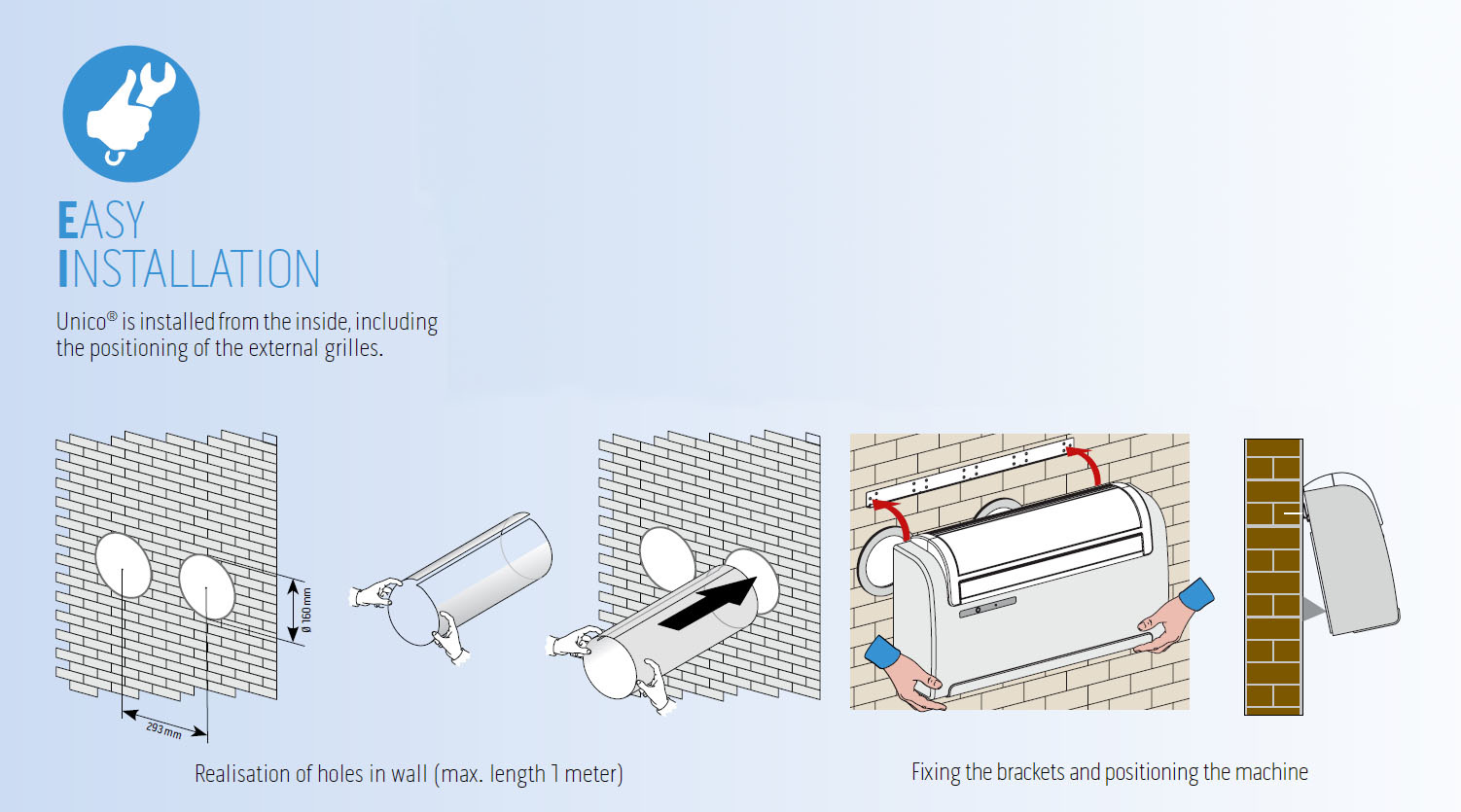 EASY
INSTALLATION

Unico® is installed from the inside, including the positioning of the external grilles.

ø 160 mm

293 mm

Realisation of holes in wall (max. length 1 meter)

Fixing the brackets and positioning the machine