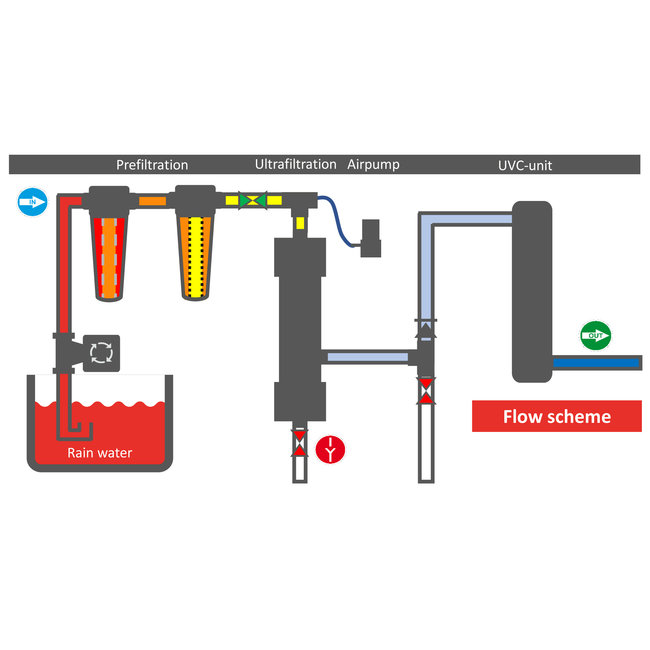 Prefiltration Ultrafiltration Airpump UVC-unit

IN

OUT

Rain water

Flow scheme