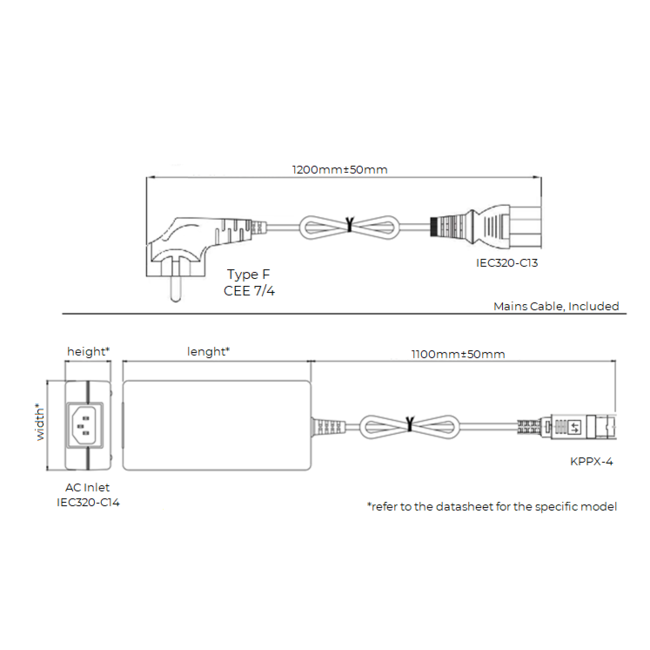 1200mm±50mm

Type F
CEE 7/4

IEC320-C13

Mains Cable, Included

height*

lenght*

1100mm±50mm

width*

AC Inlet
IEC320-C14

KPPX-4

*refer to the datasheet for the specific model