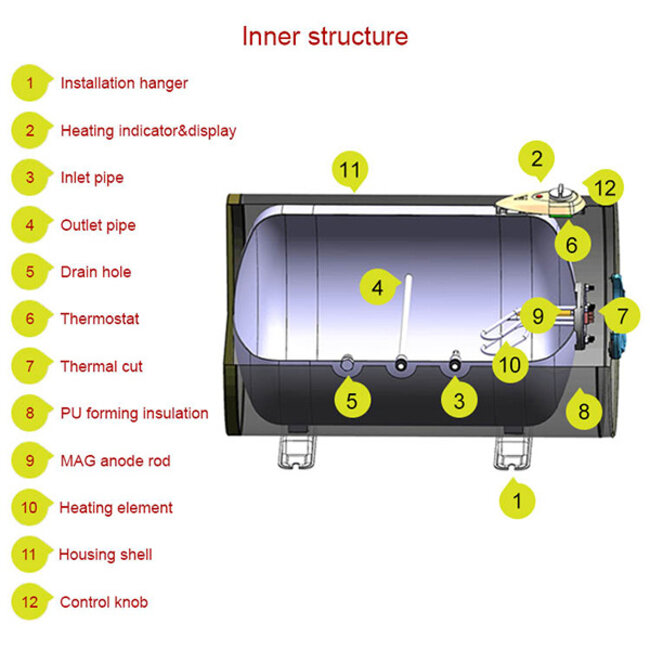 Inner structure

1 Installation hanger
2 Heating indicator&display
3 Inlet pipe
4 Outlet pipe
5 Drain hole
6 Thermostat
7 Thermal cut
8 PU forming insulation
9 MAG anode rod
10 Heating element
11 Housing shell
12 Control knob

11
2
12
6
4
9
7
10
5
3
8
1