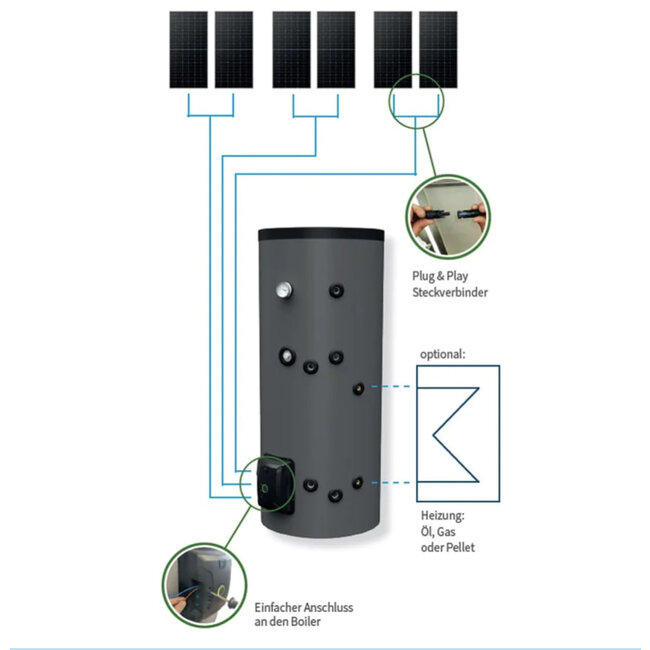 Plug & Play
Steckverbinder

optional:

Heizung:
Öl, Gas
oder Pellet

Einfacher Anschluss
an den Boiler