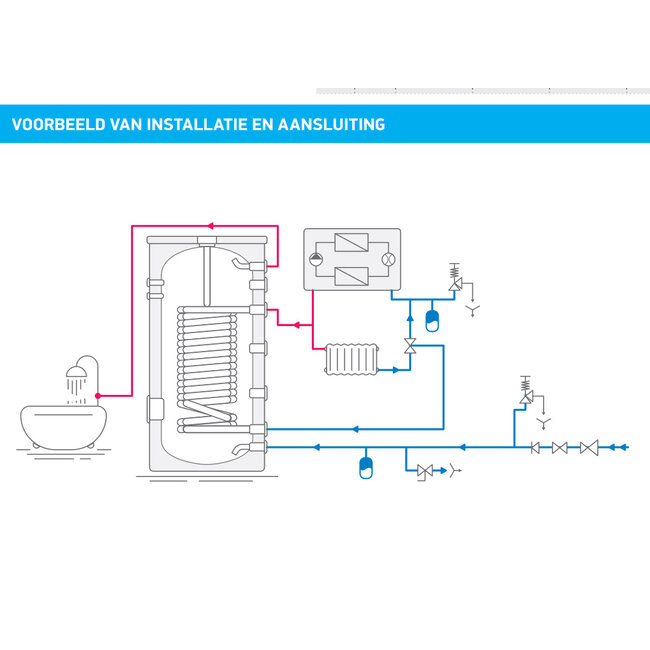 VOORBEELD VAN INSTALLATIE EN AANSLUITING