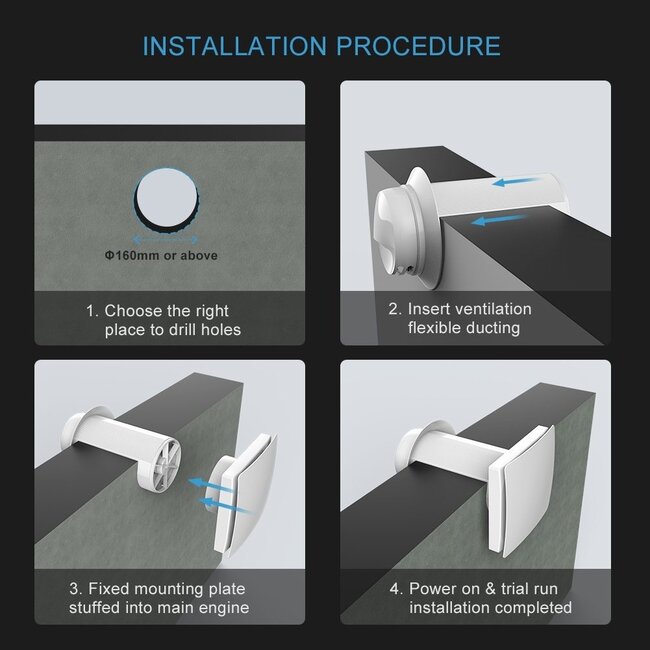 INSTALLATION PROCEDURE

Φ160mm or above

1. Choose the right place to drill holes

2. Insert ventilation flexible ducting

3. Fixed mounting plate stuffed into main engine

4. Power on & trial run installation completed