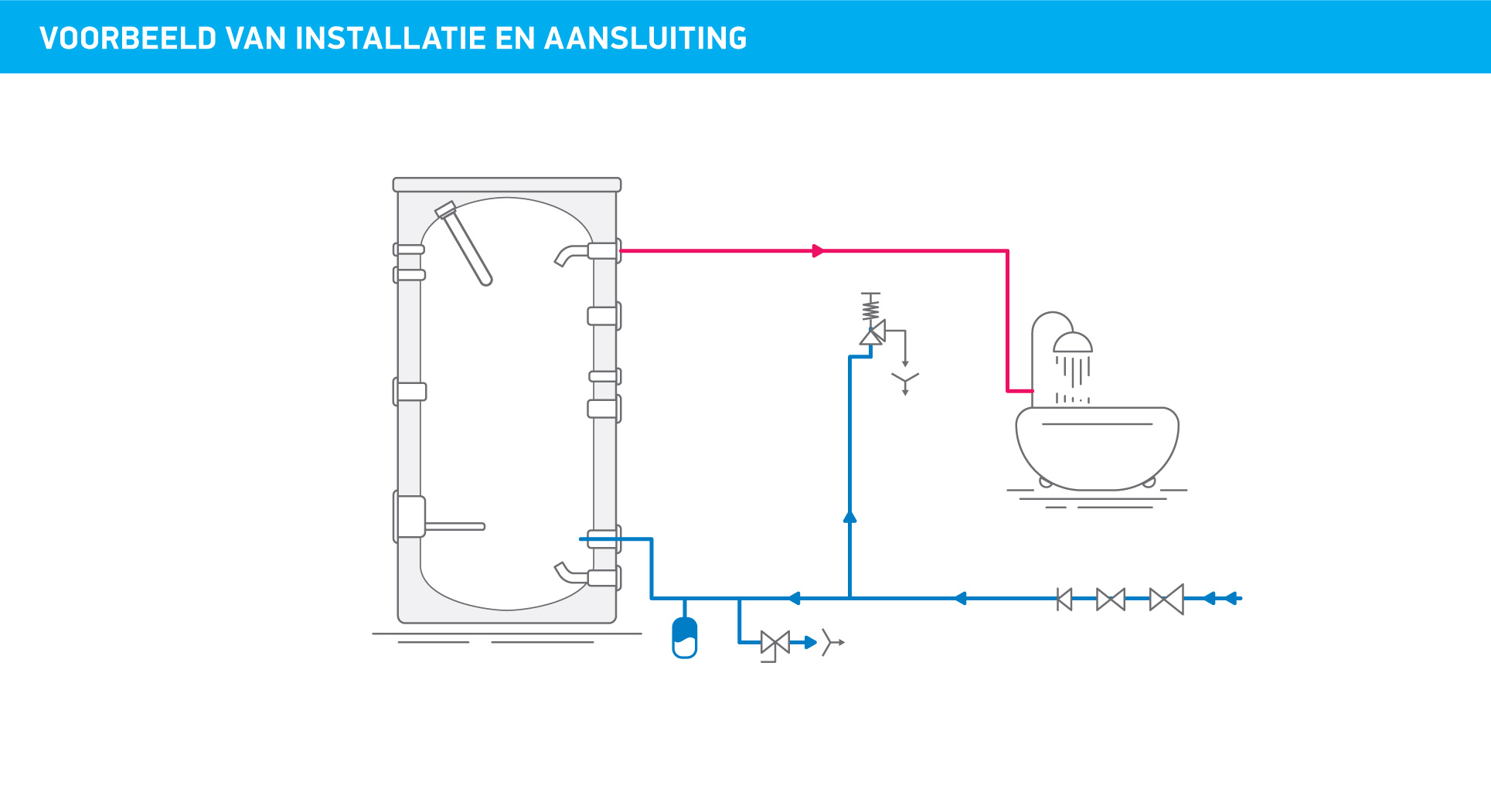 VOORBEELD VAN INSTALLATIE EN AANSLUITING