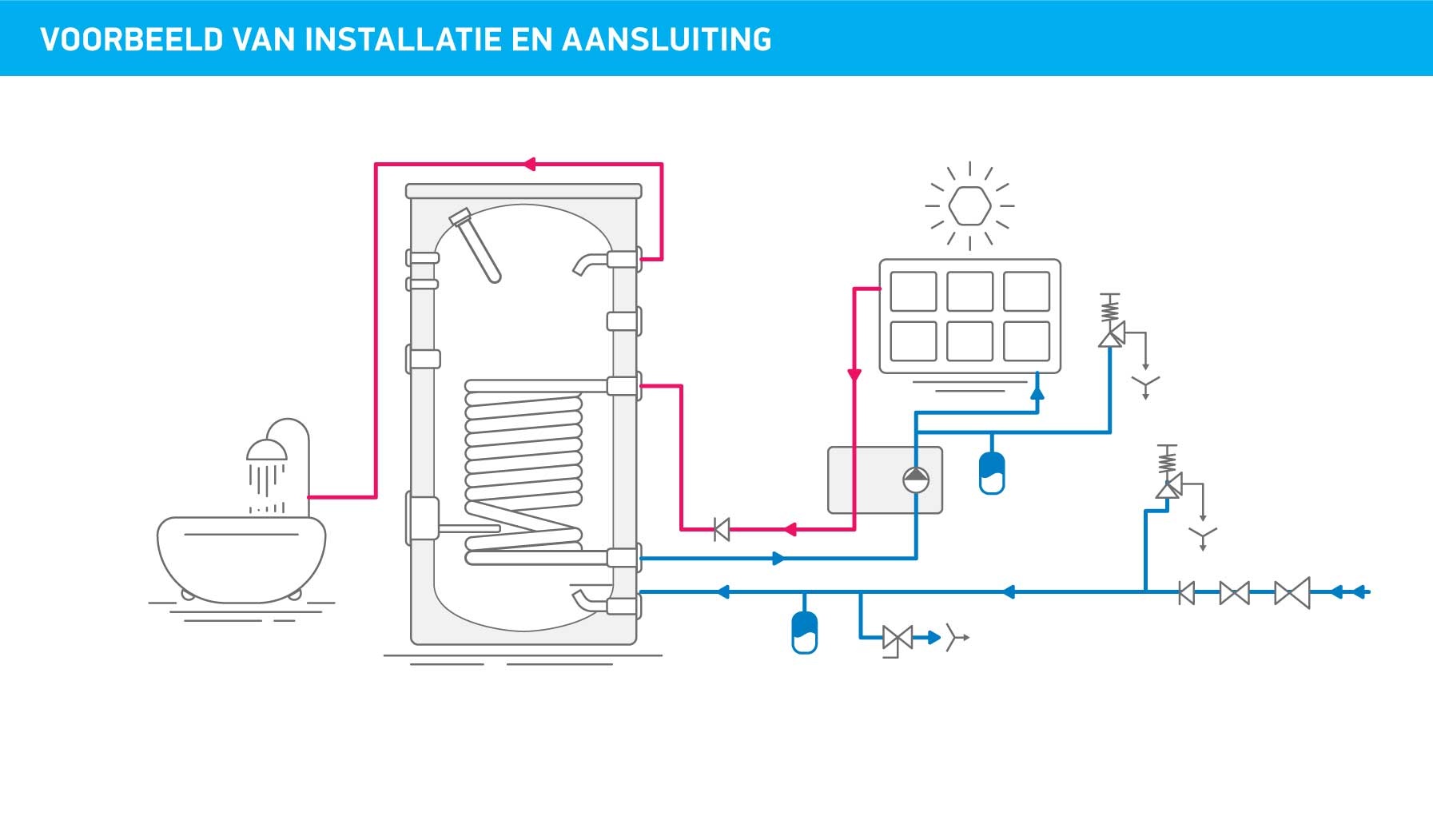 VOORBEELD VAN INSTALLATIE EN AANSLUITING