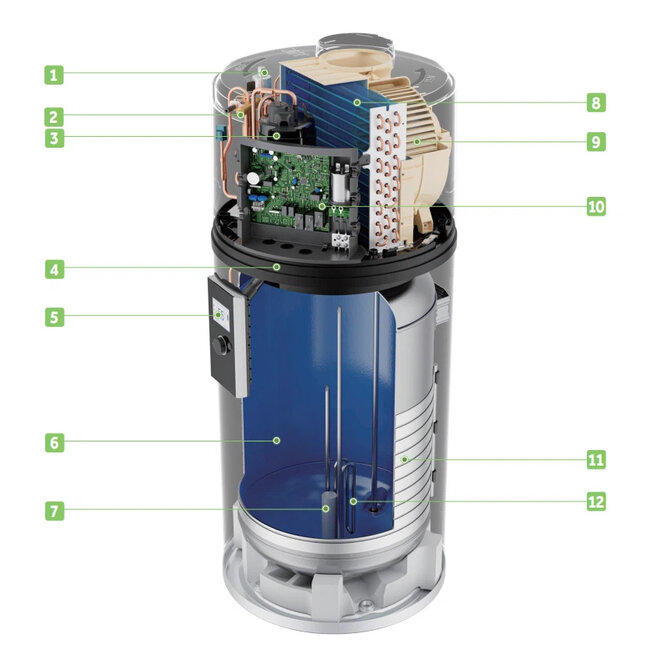 1
2
3
4
5
6
7
8
9
10
11
12