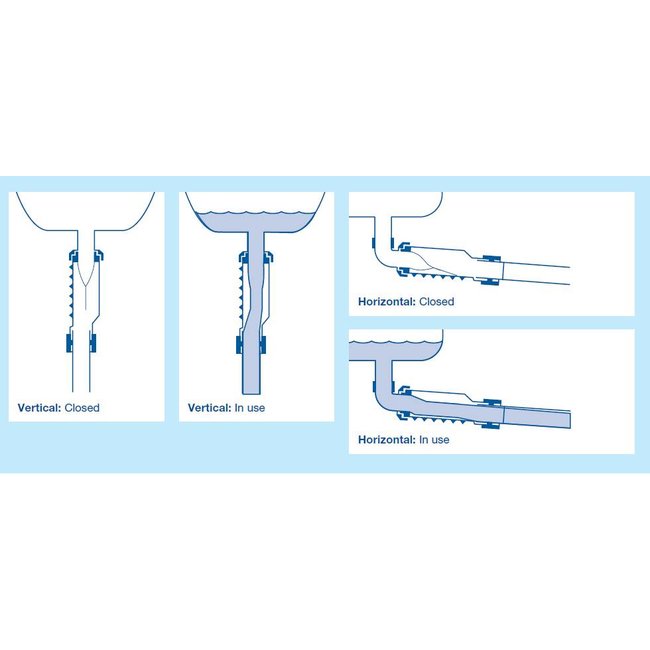 Vertical: Closed

Vertical: In use

Horizontal: Closed

Horizontal: In use