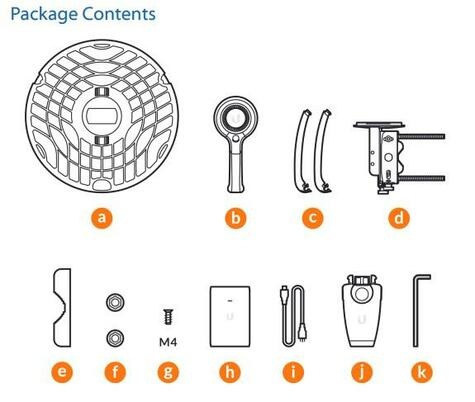 Package Contents

a

b

c

d

e

f

M4

g

h

i

j

k