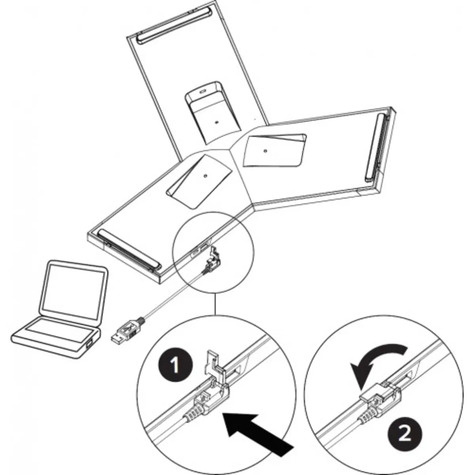 1

2