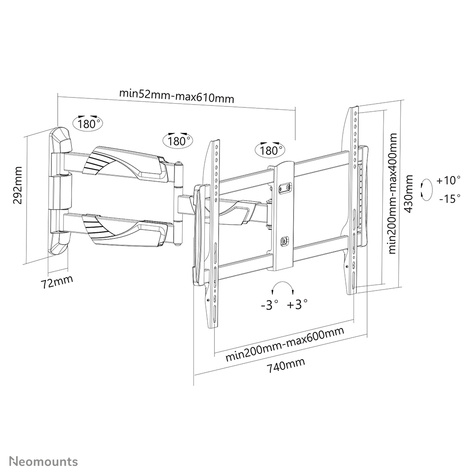 min52mm-max610mm

180°

180°

180°

292mm

72mm

min200mm-max400mm

430mm

+10°

-15°

-3°

+3°

min200mm-max600mm

740mm

Neomounts