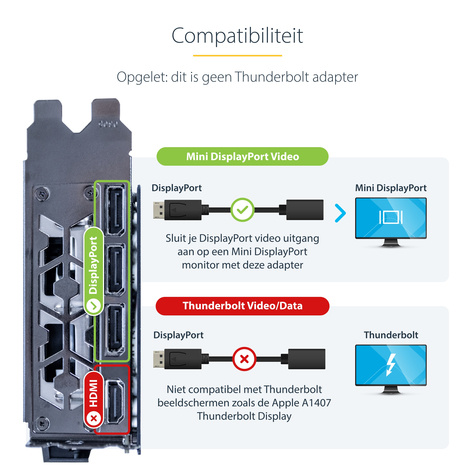 Compatibiliteit

Opgelet: dit is geen Thunderbolt adapter

DisplayPort

HDMI

Mini DisplayPort Video

DisplayPort

Mini DisplayPort

Sluit je DisplayPort video uitgang aan op een Mini DisplayPort monitor met deze adapter

Thunderbolt Video/Data

DisplayPort

Thunderbolt

Niet compatibel met Thunderbolt beeldschermen zoals de Apple A1407 Thunderbolt Display