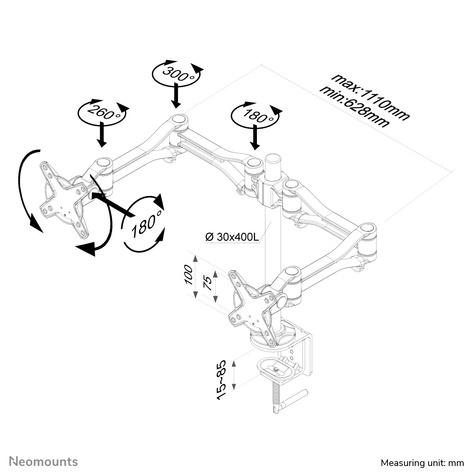 300°
260°
180°
max:1110mm
min:628mm
180°
Ø 30x400L
100
75
15~85
Neomounts
Measuring unit: mm