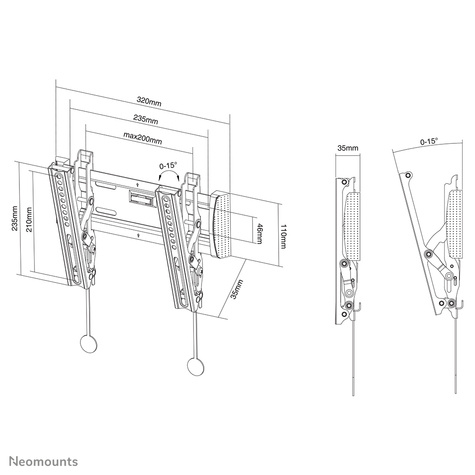 320mm
235mm
max200mm
0-15°
235mm
210mm
46mm
110mm
35mm
35mm
0-15°
Neomounts