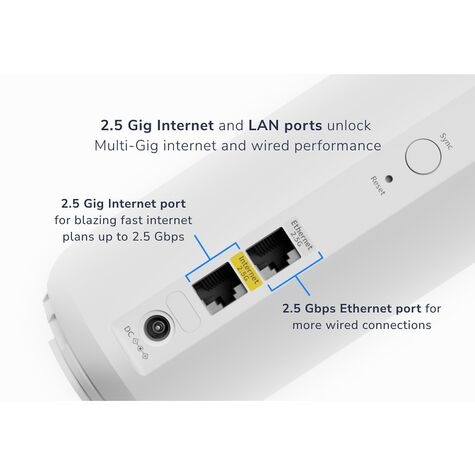 2.5 Gig Internet and LAN ports unlock Multi-Gig internet and wired performance

Sync

Reset

2.5 Gig Internet port for blazing fast internet plans up to 2.5 Gbps

Ethernet 2.5G

Internet 2.5G

2.5 Gbps Ethernet port for more wired connections

DC