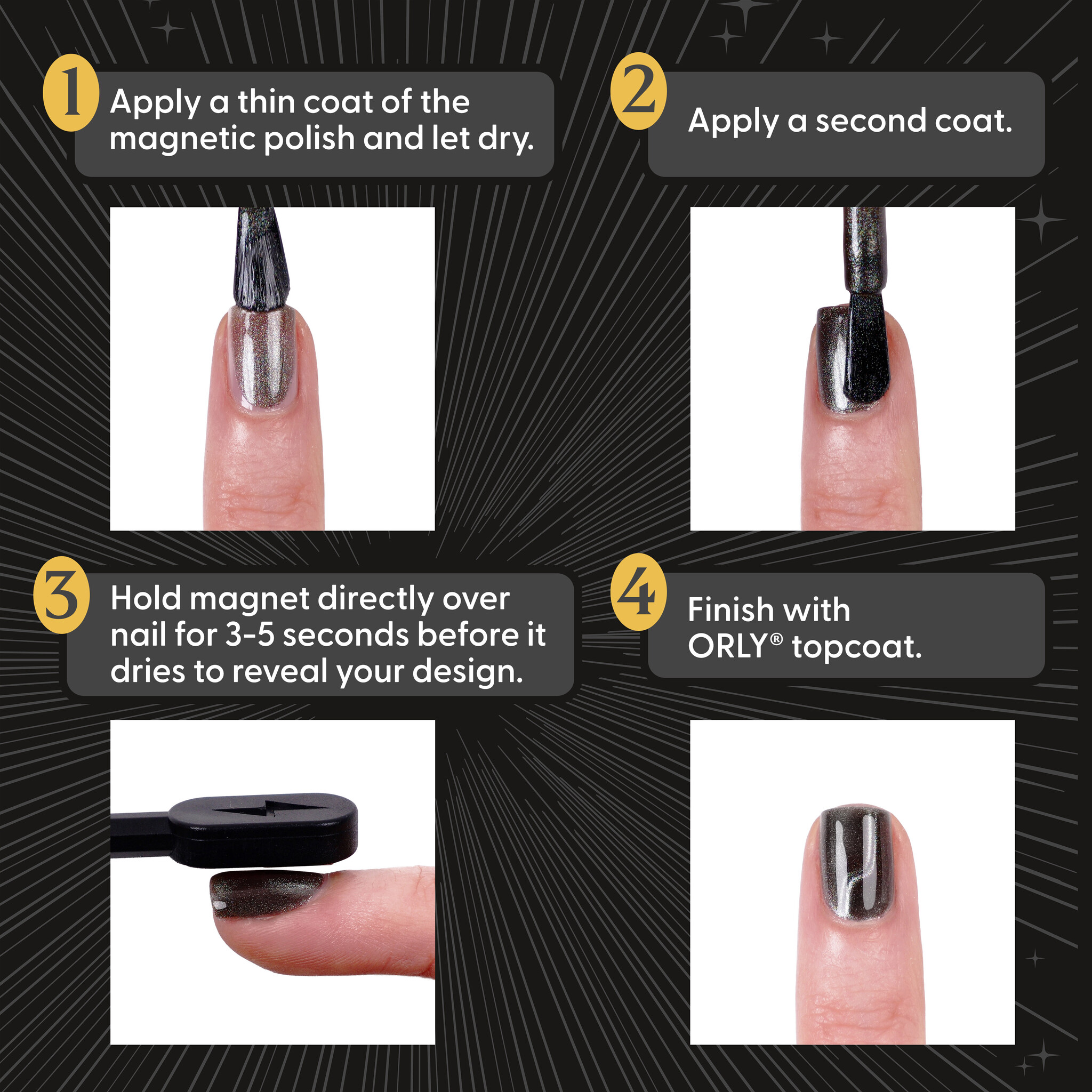 1 Apply a thin coat of the magnetic polish and let dry.

2 Apply a second coat.

3 Hold magnet directly over nail for 3-5 seconds before it dries to reveal your design.

4 Finish with ORLY® topcoat.