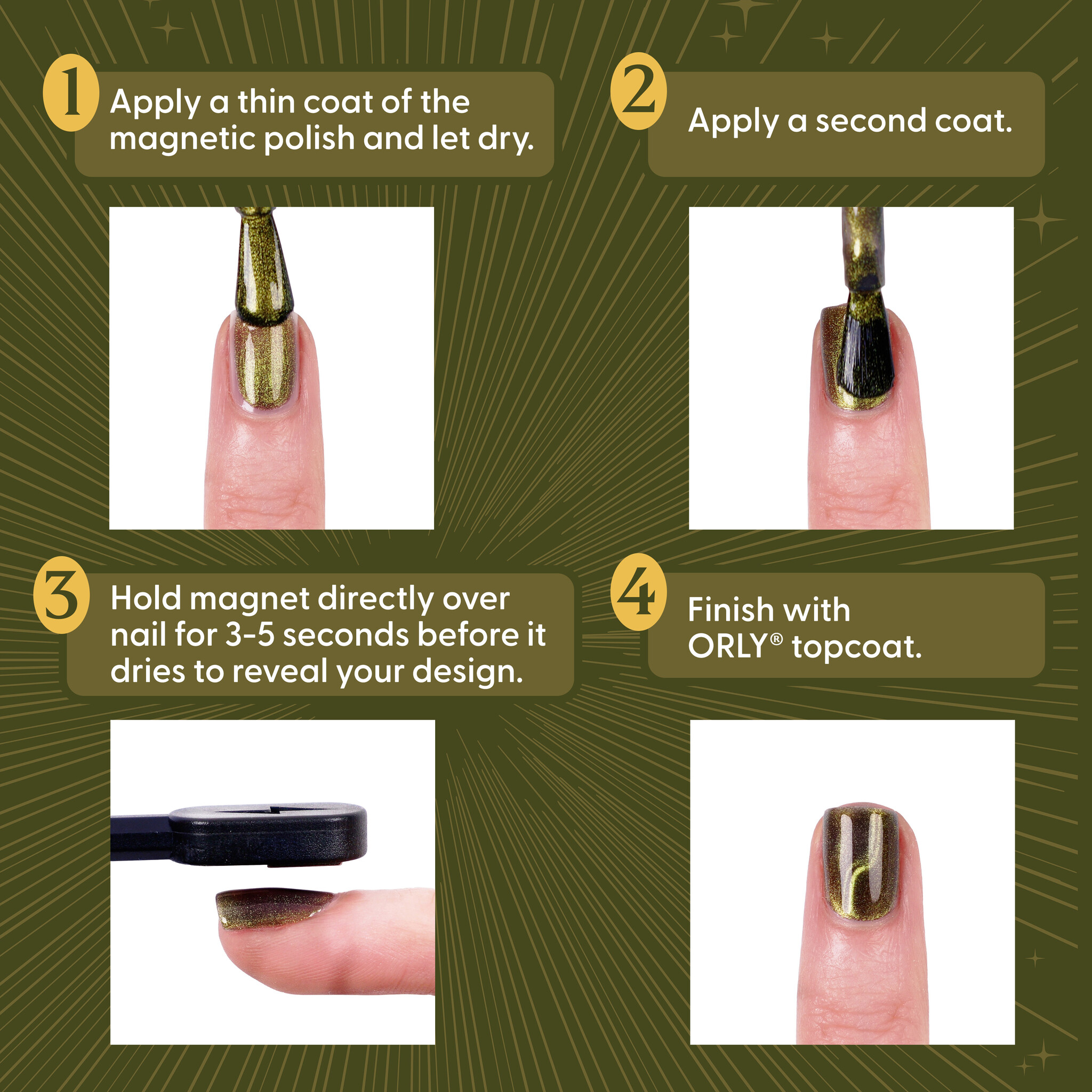 1 Apply a thin coat of the magnetic polish and let dry.

2 Apply a second coat.

3 Hold magnet directly over nail for 3-5 seconds before it dries to reveal your design.

4 Finish with ORLY® topcoat.