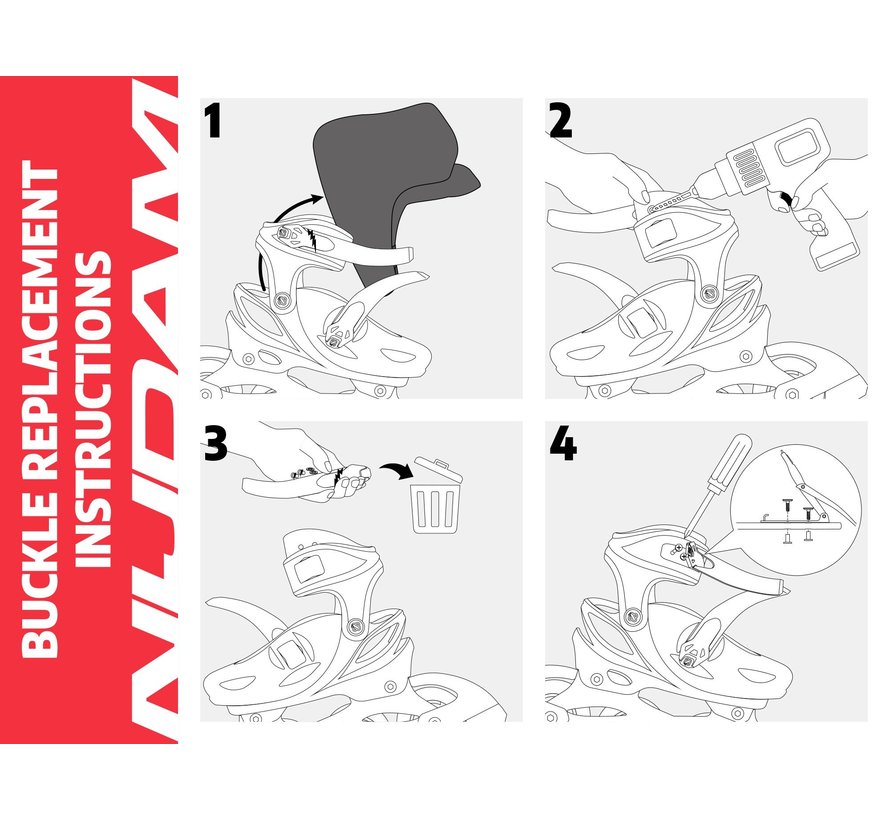 BUCKLE REPLACEMENT INSTRUCTIONS

NIJDAM

1

2

3

4