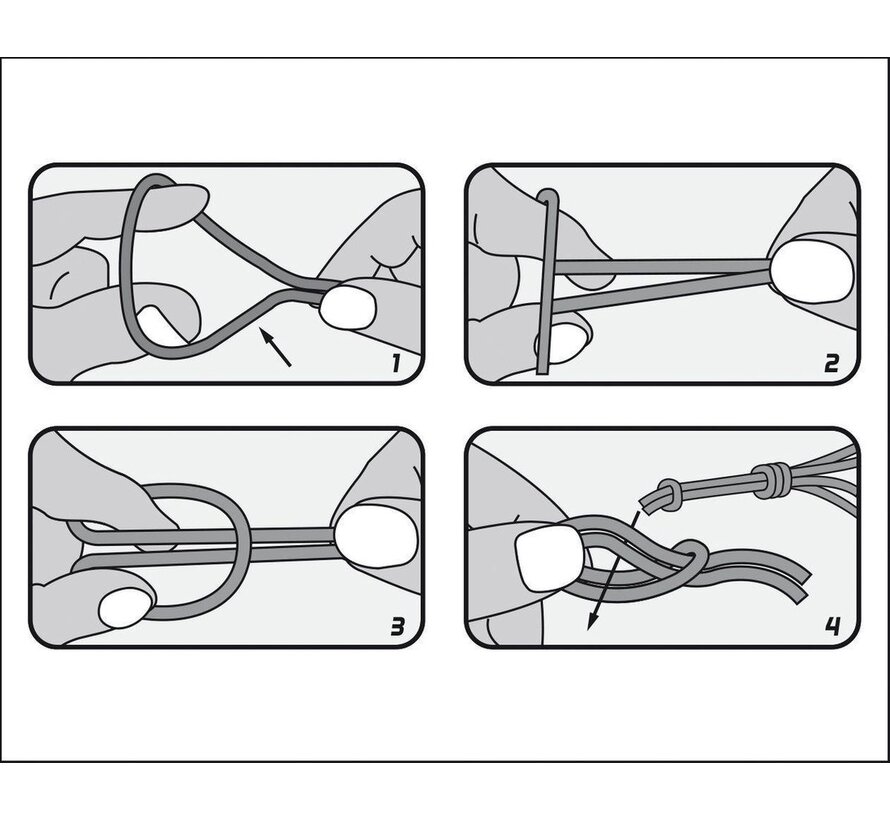 1

2

3

4