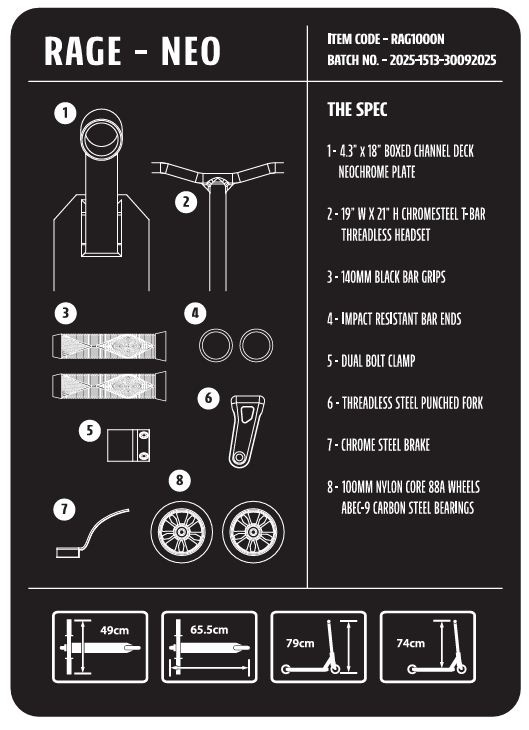 RAGE - NEO

ITEM CODE - RAG1000N
BATCH NO. - 2025-1513-30092025

1

2

3

4

5

6

7

8

THE SPEC

1 - 4.3" x 18" BOXED CHANNEL DECK NEOCHROME PLATE

2 - 19" W X 21" H CHROMESTEEL T-BAR THREADLESS HEADSET

3 - 140MM BLACK BAR GRIPS

4 - IMPACT RESISTANT BAR ENDS

5 - DUAL BOLT CLAMP

6 - THREADLESS STEEL PUNCHED FORK

7 - CHROME STEEL BRAKE

8 - 100MM NYLON CORE 88A WHEELS ABEC-9 CARBON STEEL BEARINGS

49cm

65.5cm

79cm

74cm