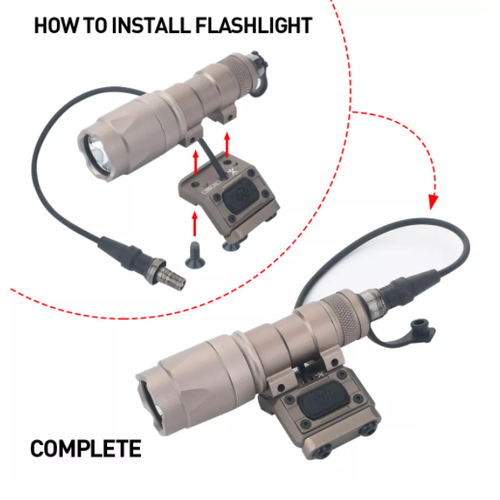 HOW TO INSTALL FLASHLIGHT

COMPLETE