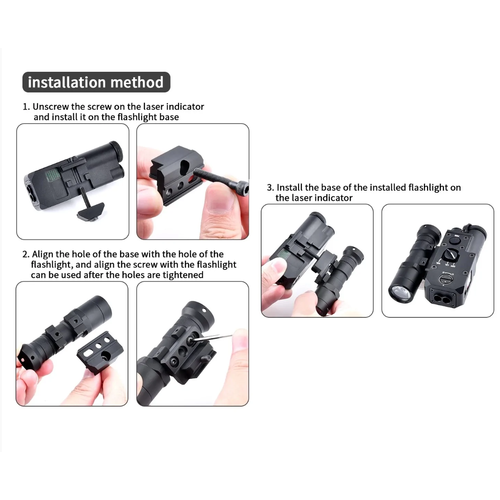 installation method

1. Unscrew the screw on the laser indicator and install it on the flashlight base

2. Align the hole of the base with the hole of the flashlight, and align the screw with the flashlight can be used after the holes are tightened

3. Install the base of the installed flashlight on the laser indicator