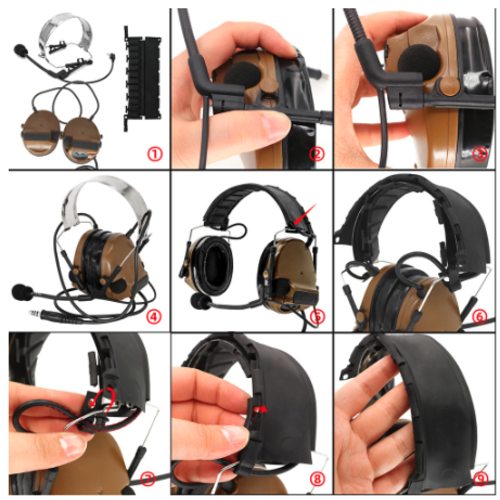 ①
②
③
④
⑤
⑥
⑦
⑧
⑨