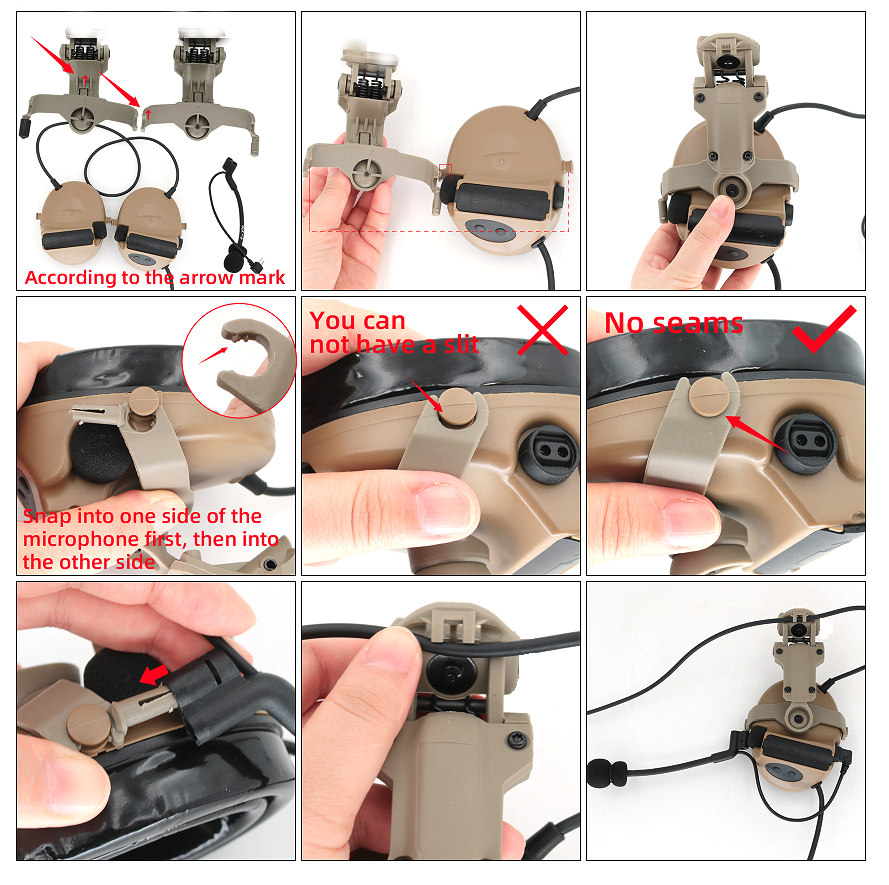 According to the arrow mark

Snap into one side of the microphone first, then into the other side

You can not have a slit

No seams