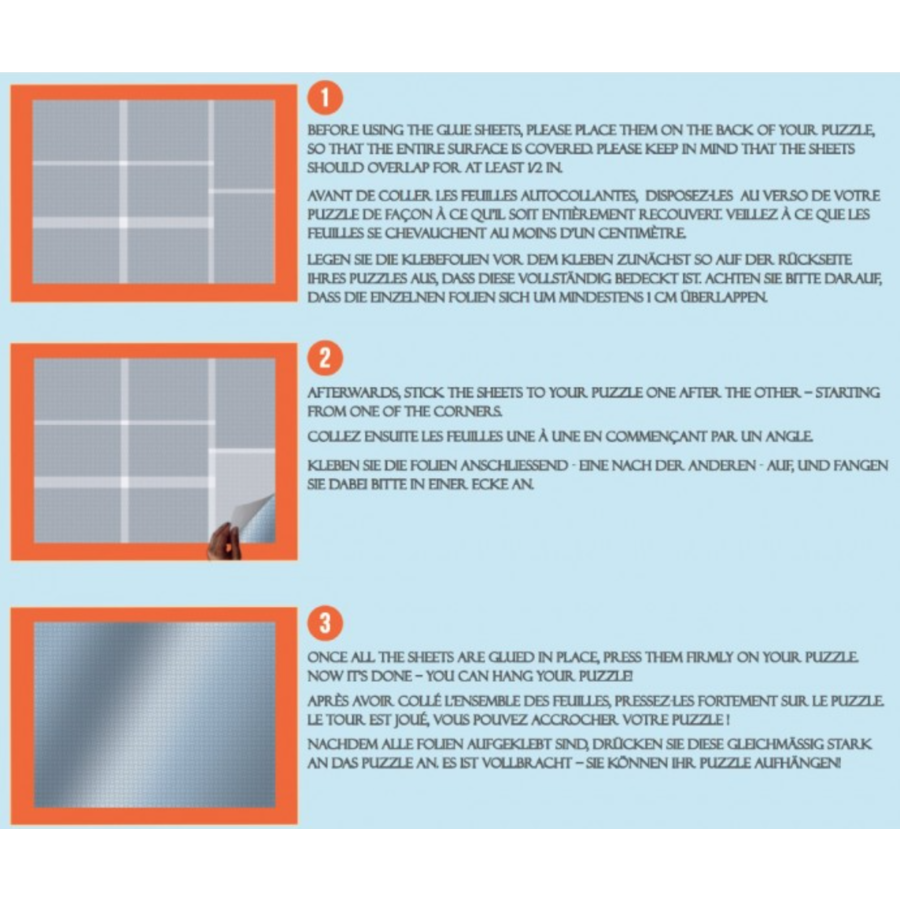 1

BEFORE USING THE GLUE SHEETS, PLEASE PLACE THEM ON THE BACK OF YOUR PUZZLE, SO THAT THE ENTIRE SURFACE IS COVERED. PLEASE KEEP IN MIND THAT THE SHEETS SHOULD OVERLAP FOR AT LEAST 1/2 IN.

AVANT DE COLLER LES FEUILLES AUTOCOLLANTES, DISPOSEZ-LES AU VERSO DE VOTRE PUZZLE DE FAÇON À CE QU'IL SOIT ENTIÈREMENT RECOUVERT. VEILLEZ À CE QUE LES FEUILLES SE CHEVAUCHENT AU MOINS D'UN CENTIMÈTRE.

LEGEN SIE DIE KLEBEFOLIEN VOR DEM KLEBEN ZUNÄCHST SO AUF DER RÜCKSEITE IHRES PUZZLES AUS, DASS DIESE VOLLSTÄNDIG BEDECKT IST. ACHTEN SIE BITTE DARAUF, DASS DIE EINZELNEN FOLIEN SICH UM MINDESTENS 1 CM ÜBERLAPPEN.

2

AFTERWARDS, STICK THE SHEETS TO YOUR PUZZLE ONE AFTER THE OTHER – STARTING FROM ONE OF THE CORNERS.

COLLEZ ENSUITE LES FEUILLES UNE À UNE EN COMMENÇANT PAR UN ANGLE.

KLEBEN SIE DIE FOLIEN ANSCHLIESSEND - EINE NACH DER ANDEREN - AUF, UND FANGEN SIE DABEI BITTE IN EINER ECKE AN.

3

ONCE ALL THE SHEETS ARE GLUED IN PLACE, PRESS THEM FIRMLY ON YOUR PUZZLE. NOW IT'S DONE – YOU CAN HANG YOUR PUZZLE!

APRÈS AVOIR COLLÉ L'ENSEMBLE DES FEUILLES, PRESSEZ-LES FORTEMENT SUR LE PUZZLE. LE TOUR EST JOUÉ, VOUS POUVEZ ACCROCHER VOTRE PUZZLE !

NACHDEM ALLE FOLIEN AUFGEKLEBT SIND, DRÜCKEN SIE DIESE GLEICHMÄSSIG STARK AN DAS PUZZLE AN. ES IST VOLLBRACHT – SIE KÖNNEN IHR PUZZLE AUFHÄNGEN!