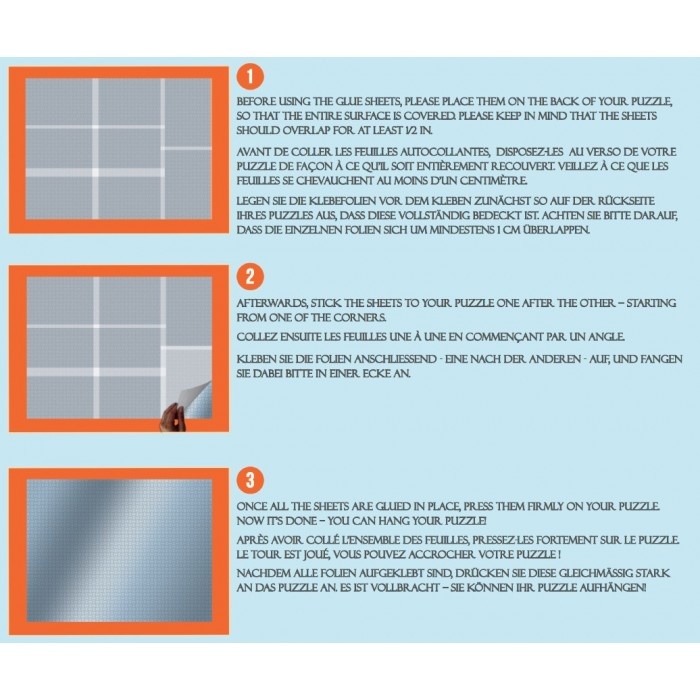 1

BEFORE USING THE GLUE SHEETS, PLEASE PLACE THEM ON THE BACK OF YOUR PUZZLE, SO THAT THE ENTIRE SURFACE IS COVERED. PLEASE KEEP IN MIND THAT THE SHEETS SHOULD OVERLAP FOR AT LEAST 1/2 IN.

AVANT DE COLLER LES FEUILLES AUTOCOLLANTES, DISPOSEZ-LES AU VERSO DE VOTRE PUZZLE DE FAÇON À CE QU'IL SOIT ENTIÈREMENT RECOUVERT. VEILLEZ À CE QUE LES FEUILLES SE CHEVAUCHENT AU MOINS D'UN CENTIMÈTRE.

LEGEN SIE DIE KLEBEFOLIEN VOR DEM KLEBEN ZUNÄCHST SO AUF DER RÜCKSEITE IHRES PUZZLES AUS, DASS DIESE VOLLSTÄNDIG BEDECKT IST. ACHTEN SIE BITTE DARAUF, DASS DIE EINZELNEN FOLIEN SICH UM MINDESTENS 1 CM ÜBERLAPPEN.

2

AFTERWARDS, STICK THE SHEETS TO YOUR PUZZLE ONE AFTER THE OTHER – STARTING FROM ONE OF THE CORNERS.

COLLEZ ENSUITE LES FEUILLES UNE À UNE EN COMMENÇANT PAR UN ANGLE.

KLEBEN SIE DIE FOLIEN ANSCHLIESSEND - EINE NACH DER ANDEREN - AUF, UND FANGEN SIE DABEI BITTE IN EINER ECKE AN.

3

ONCE ALL THE SHEETS ARE GLUED IN PLACE, PRESS THEM FIRMLY ON YOUR PUZZLE. NOW IT'S DONE – YOU CAN HANG YOUR PUZZLE!

APRÈS AVOIR COLLÉ L'ENSEMBLE DES FEUILLES, PRESSEZ-LES FORTEMENT SUR LE PUZZLE. LE TOUR EST JOUÉ, VOUS POUVEZ ACCROCHER VOTRE PUZZLE !

NACHDEM ALLE FOLIEN AUFGEKLEBT SIND, DRÜCKEN SIE DIESE GLEICHMÄSSIG STARK AN DAS PUZZLE AN. ES IST VOLLBRACHT – SIE KÖNNEN IHR PUZZLE AUFHÄNGEN!