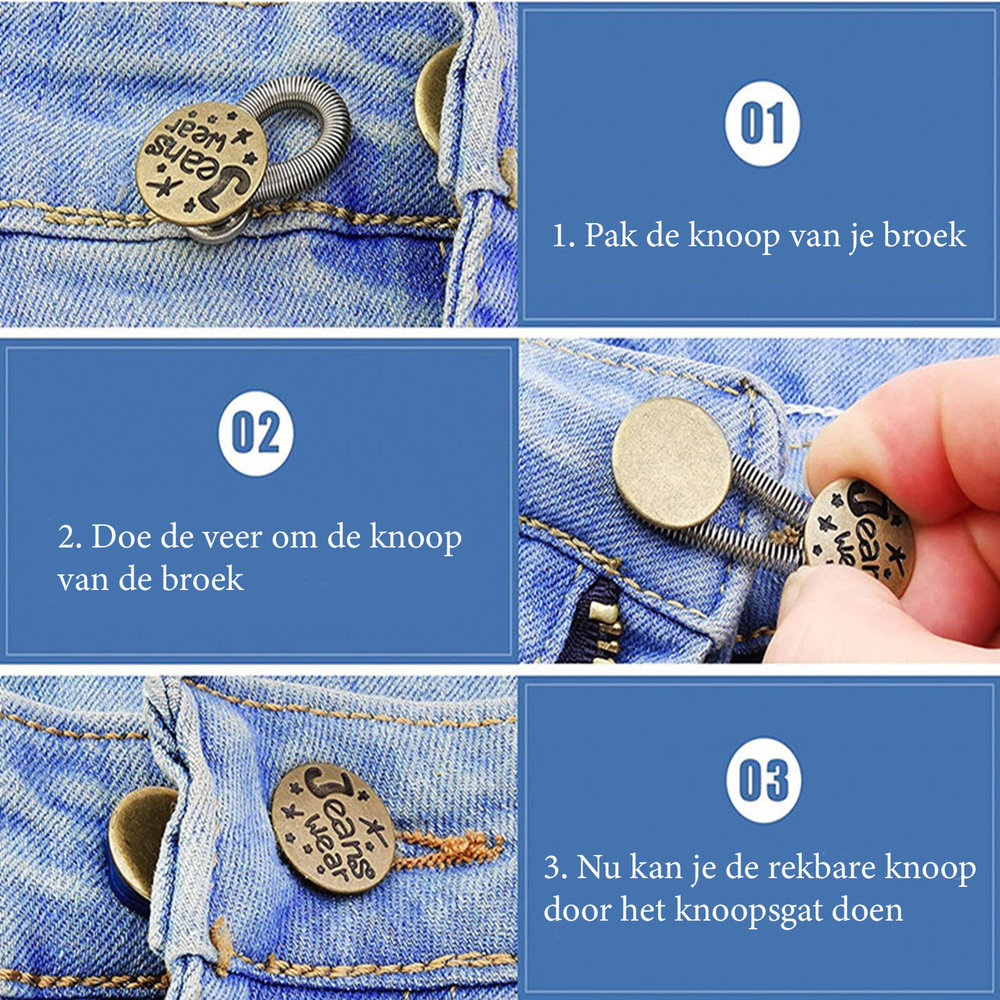 Jeans wear

01

1. Pak de knoop van je broek

02

2. Doe de veer om de knoop van de broek

Jeans wear

Jeans wear

03

3. Nu kan je de rekbare knoop door het knoopsgat doen