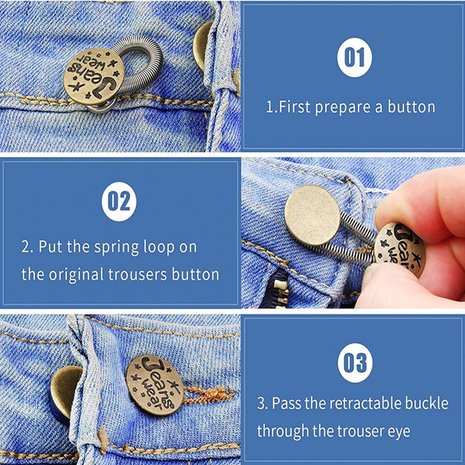 Jeans wear

01

1.First prepare a button

02

2. Put the spring loop on the original trousers button

Jeans wear

Jeans wear

03

3. Pass the retractable buckle through the trouser eye