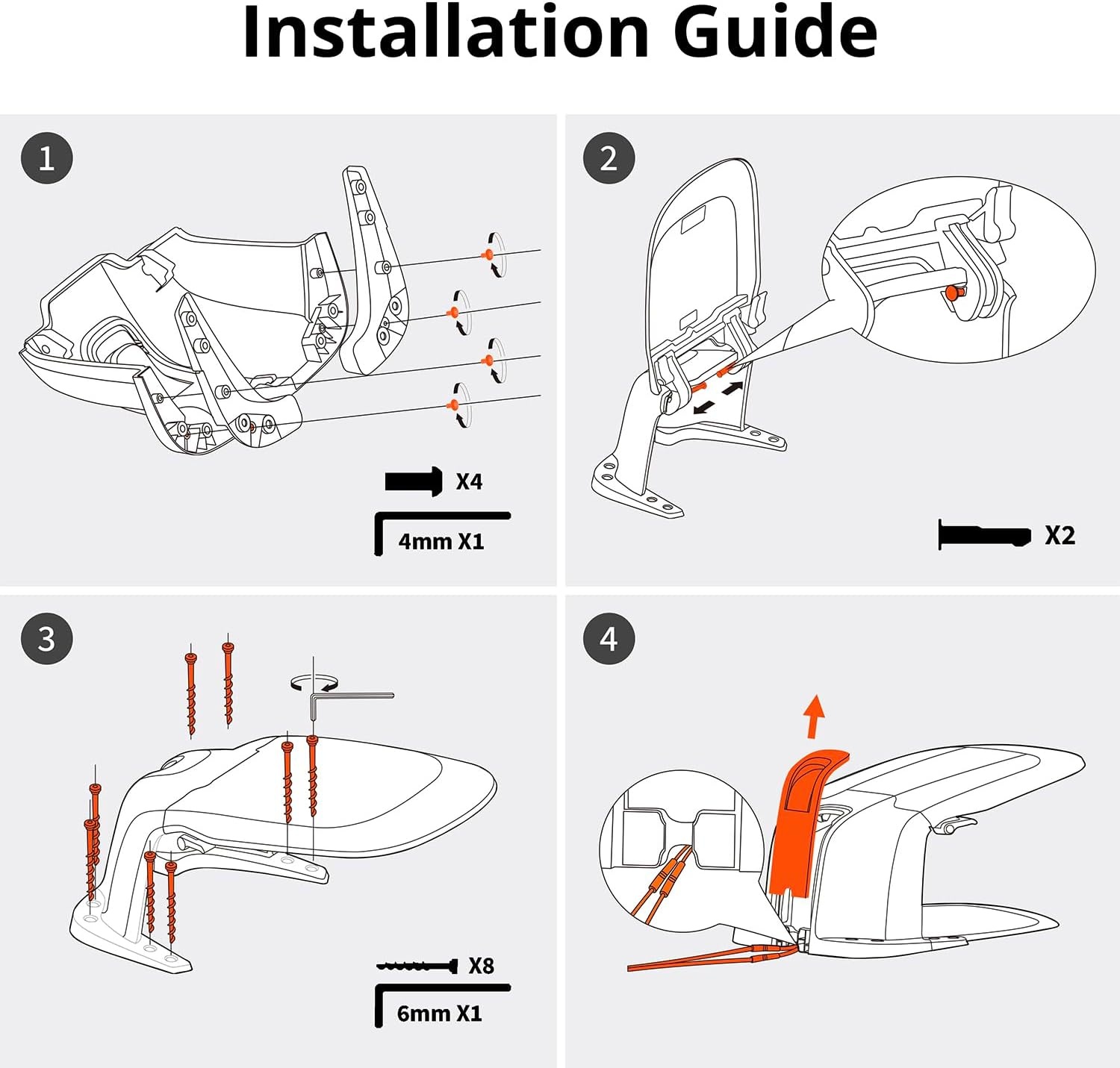 Installation Guide

1

X4

4mm X1

2

X2

3

X8

6mm X1

4