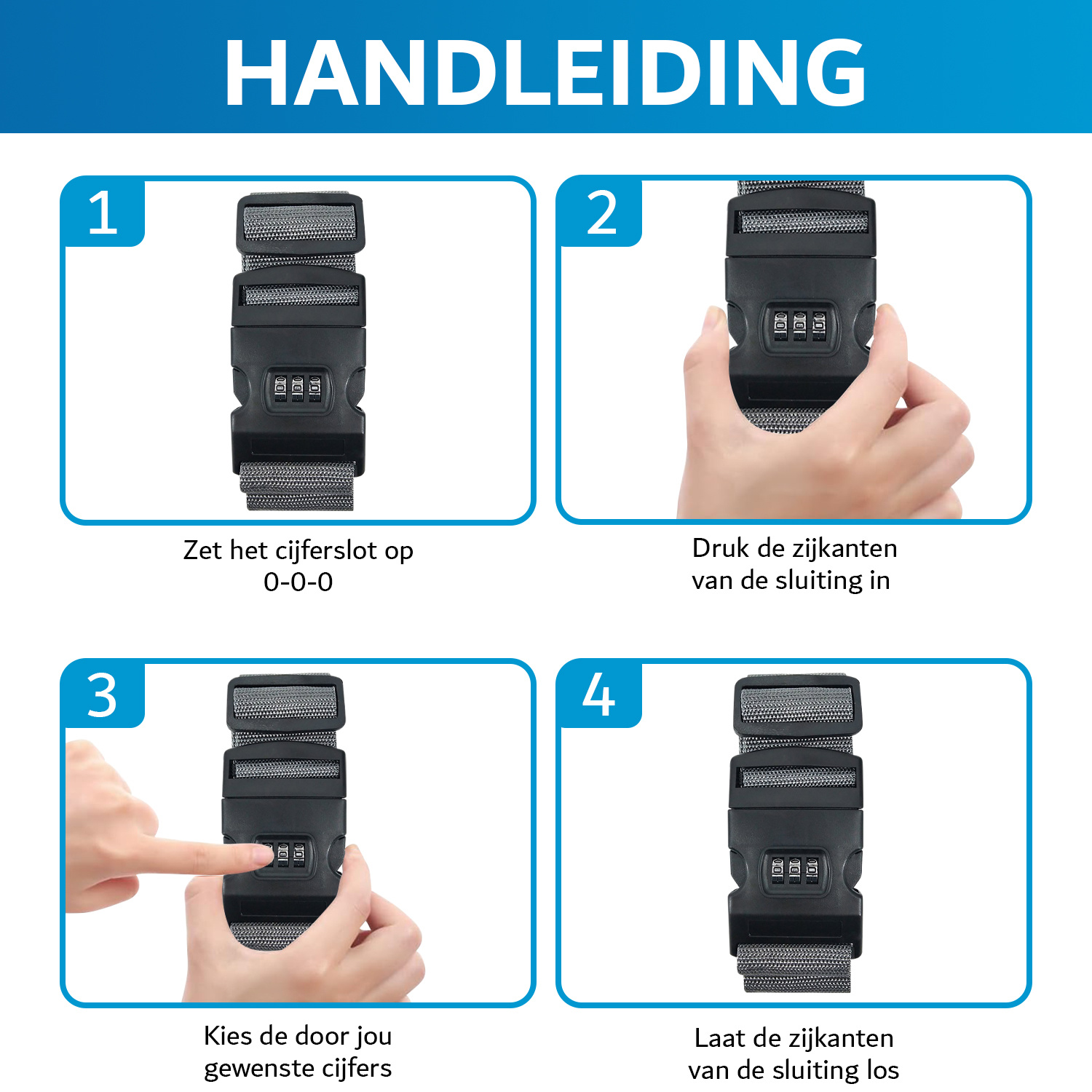 HANDLEIDING

1

Zet het cijferslot op 0-0-0

2

Druk de zijkanten van de sluiting in

3

Kies de door jou gewenste cijfers

4

Laat de zijkanten van de sluiting los