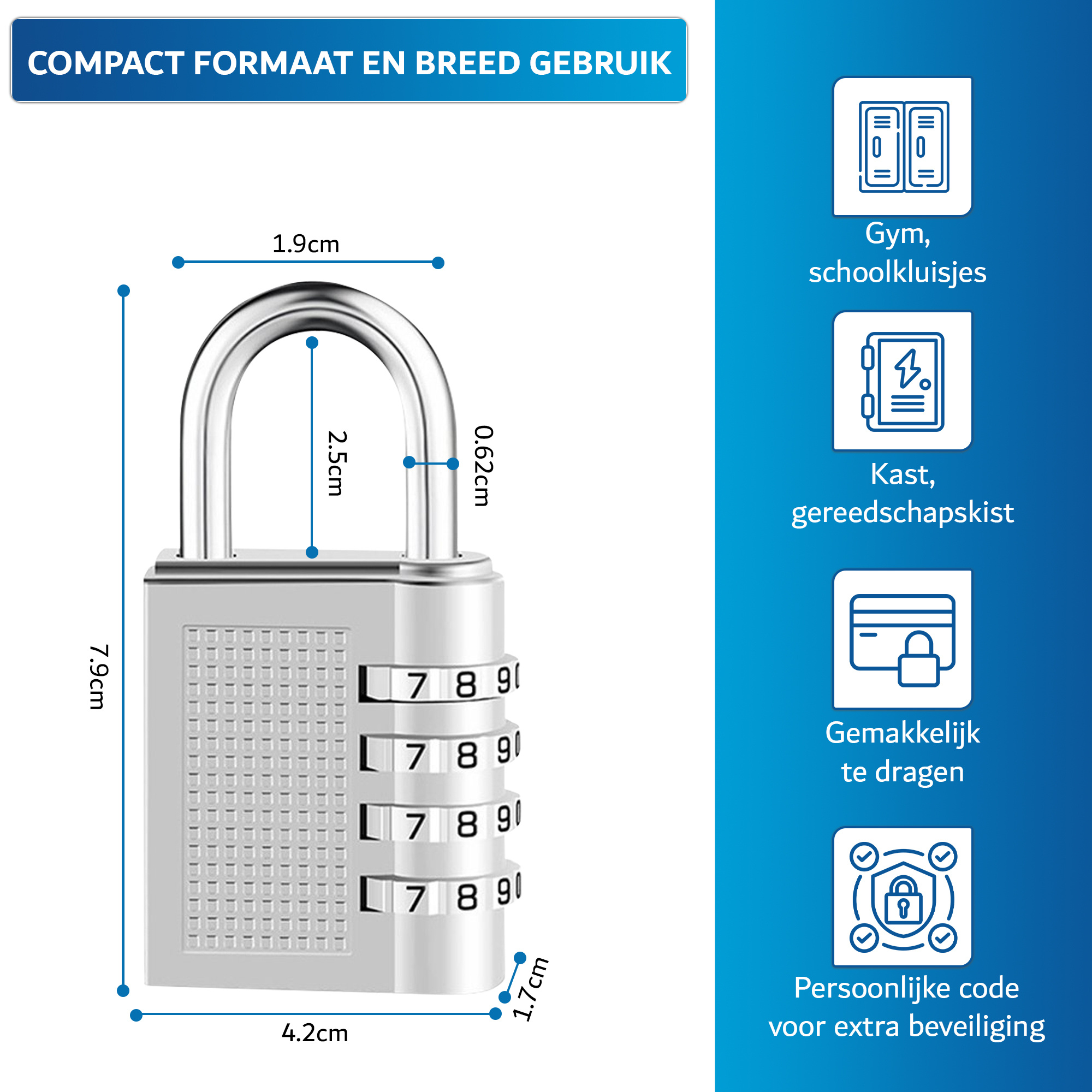 COMPACT FORMAAT EN BREED GEBRUIK

1.9cm

7.9cm

2.5cm

0.62cm

7 8 9
7 8 9
7 8 9
7 8 9

1.7cm

4.2cm

Gym, schoolkluisjes

Kast, gereedschapskist

Gemakkelijk te dragen

Persoonlijke code voor extra beveiliging