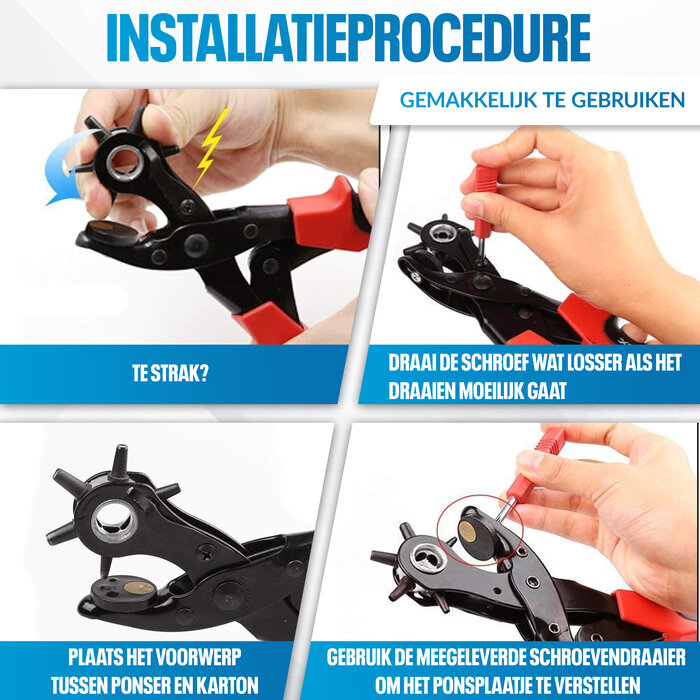 INSTALLATIEPROCEDURE

GEMAKKELIJK TE GEBRUIKEN

TE STRAK?

DRAAI DE SCHROEF WAT LOSSER ALS HET DRAAIEN MOEILIJK GAAT

PLAATS HET VOORWERP TUSSEN PONSER EN KARTON

GEBRUIK DE MEEGELEVERDE SCHROEVENDRAAIER OM HET PONSPLAATJE TE VERSTELLEN