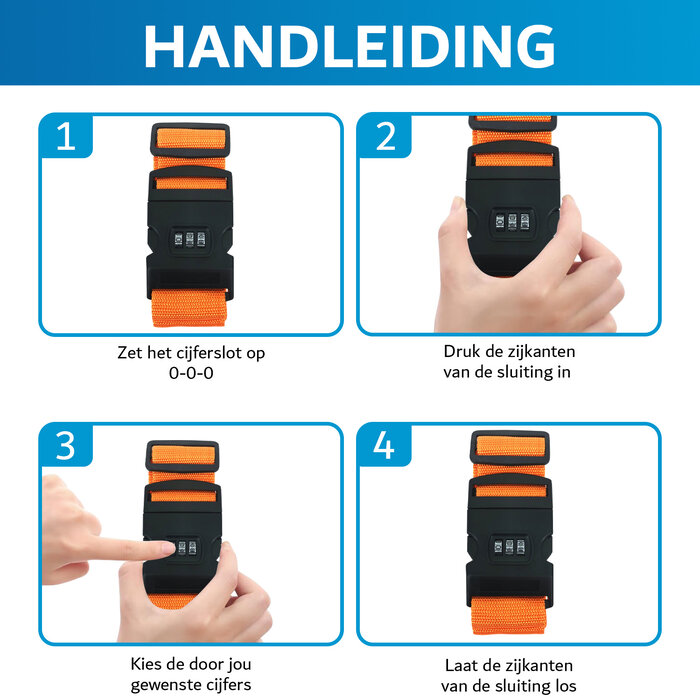 HANDLEIDING

1

Zet het cijferslot op 0-0-0

2

Druk de zijkanten van de sluiting in

3

Kies de door jou gewenste cijfers

4

Laat de zijkanten van de sluiting los