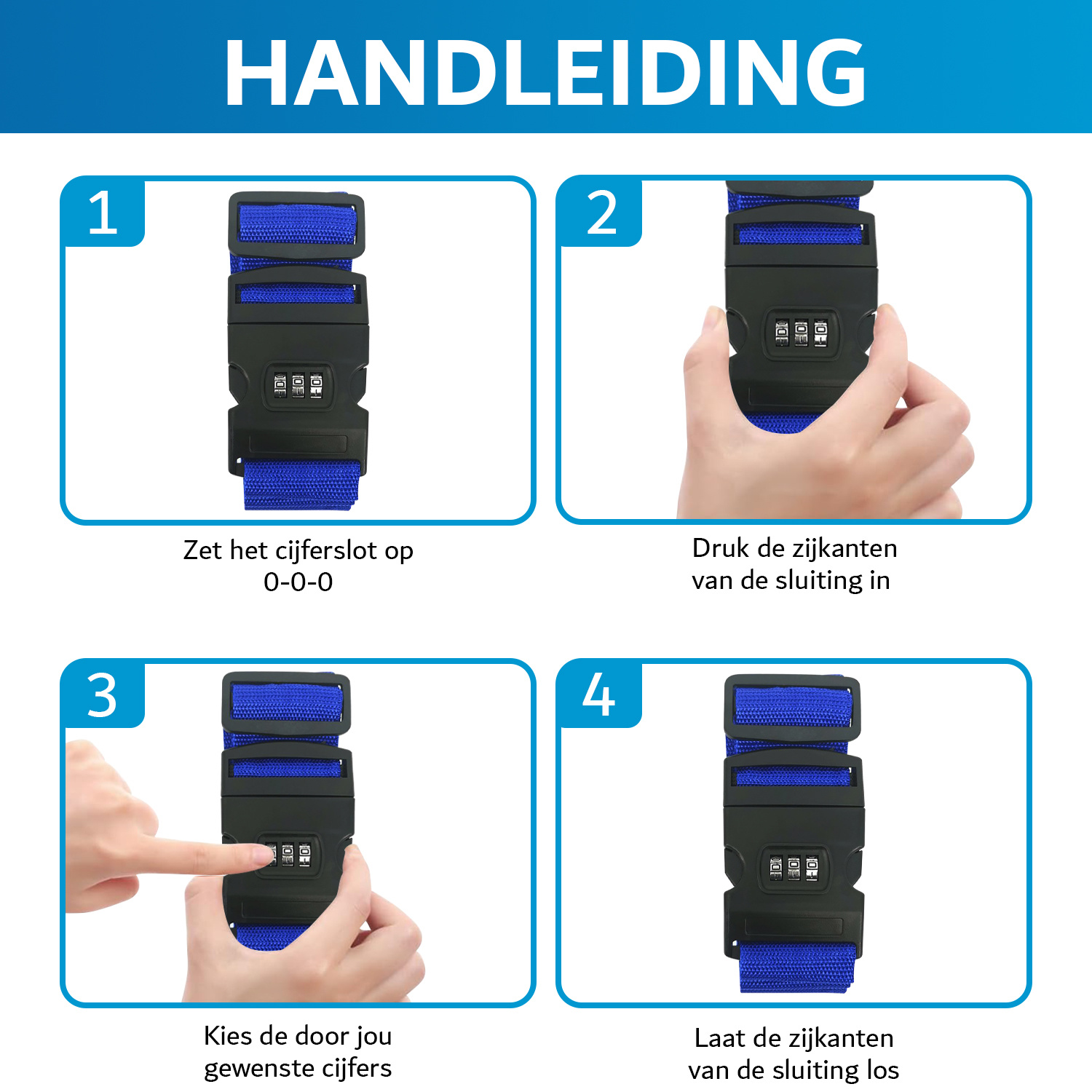 HANDLEIDING

1

Zet het cijferslot op 0-0-0

2

Druk de zijkanten van de sluiting in

3

Kies de door jou gewenste cijfers

4

Laat de zijkanten van de sluiting los