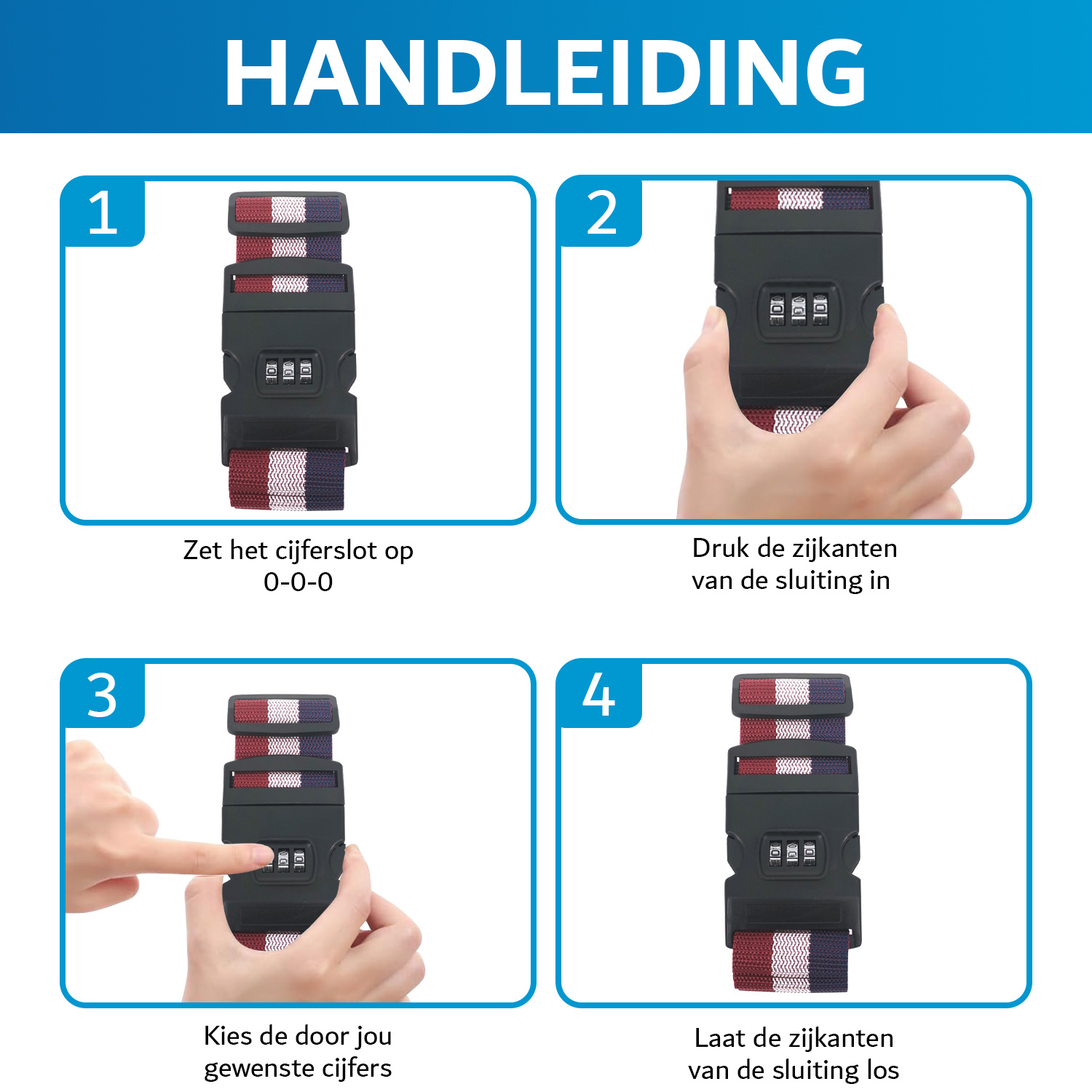 HANDLEIDING

1

Zet het cijferslot op 0-0-0

2

Druk de zijkanten van de sluiting in

3

Kies de door jou gewenste cijfers

4

Laat de zijkanten van de sluiting los