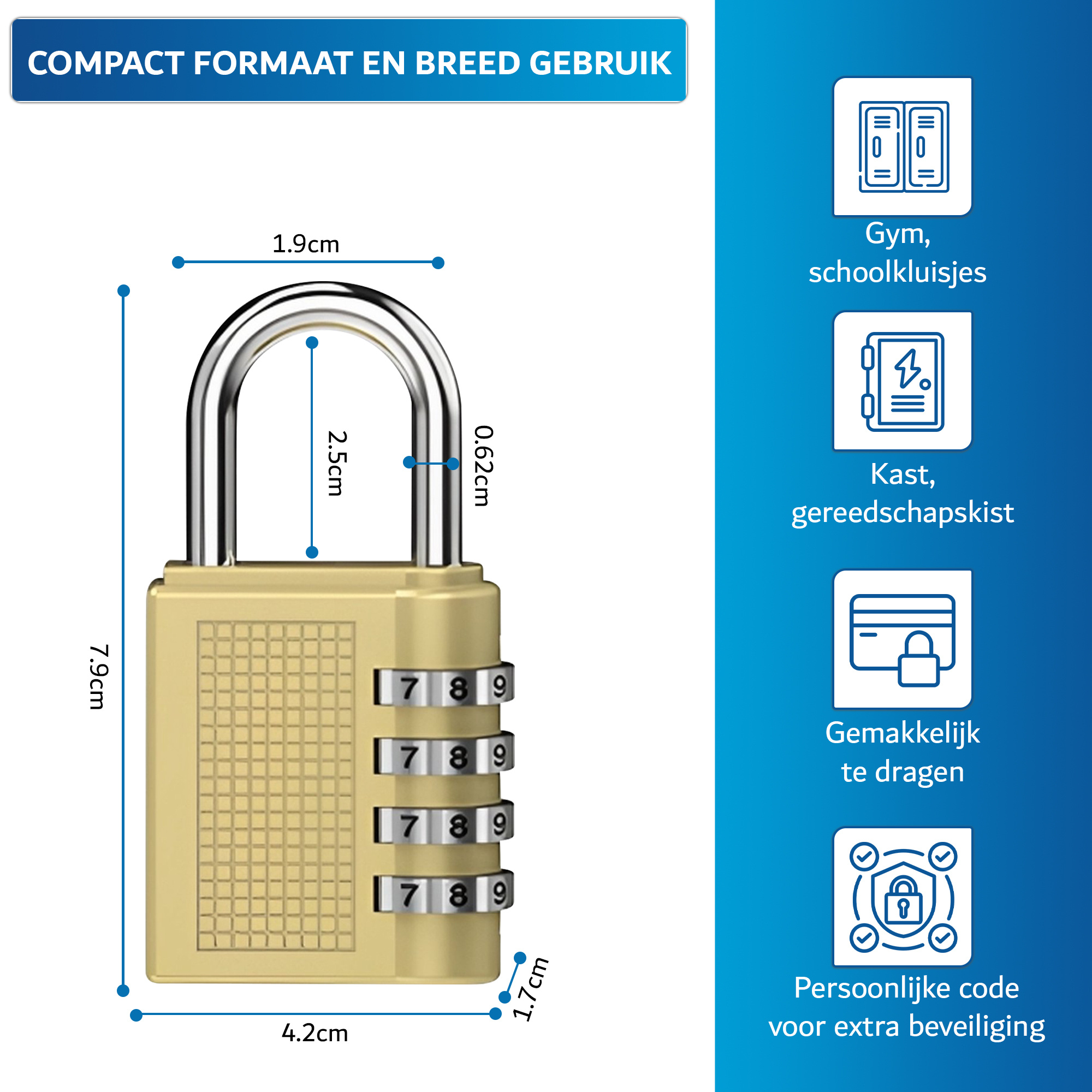 COMPACT FORMAAT EN BREED GEBRUIK

1.9cm

7.9cm

2.5cm

0.62cm

7 8 9
7 8 9
7 8 9
7 8 9

1.7cm

4.2cm

Gym, schoolkluisjes

Kast, gereedschapskist

Gemakkelijk te dragen

Persoonlijke code voor extra beveiliging