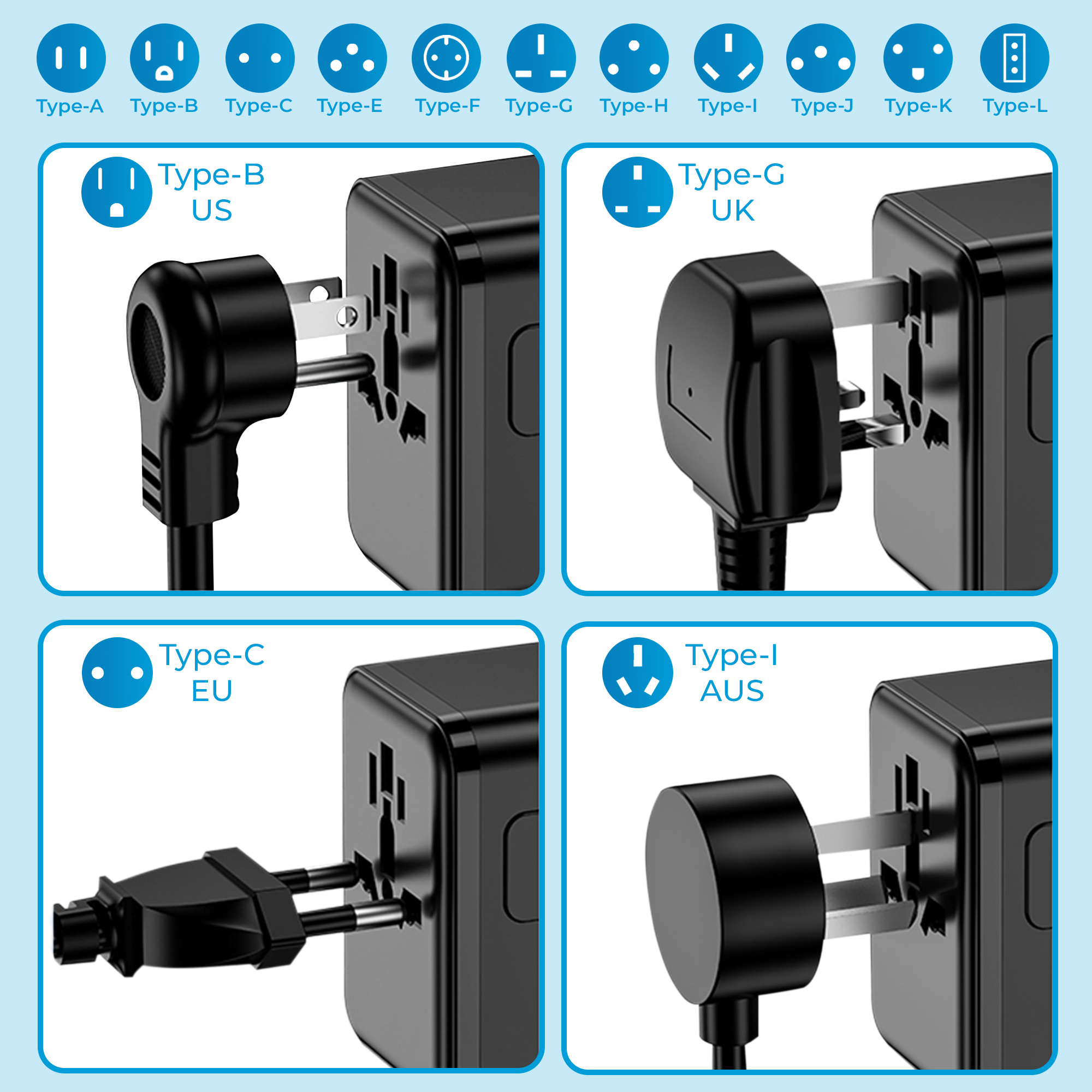 Type-A Type-B Type-C Type-E Type-F Type-G Type-H Type-I Type-J Type-K Type-L

Type-B
US

Type-G
UK

Type-C
EU

Type-I
AUS