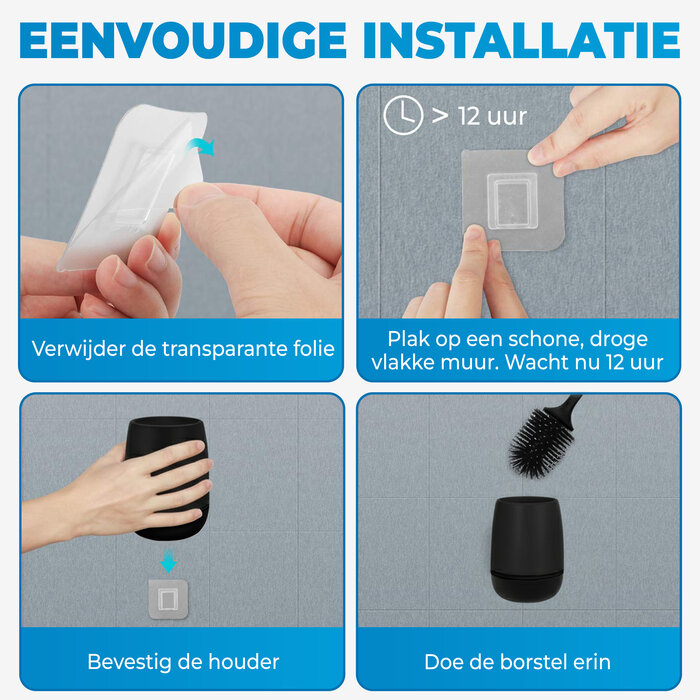 EENVOUDIGE INSTALLATIE

Verwijder de transparante folie

> 12 uur

Plak op een schone, droge vlakke muur. Wacht nu 12 uur

Bevestig de houder

Doe de borstel erin