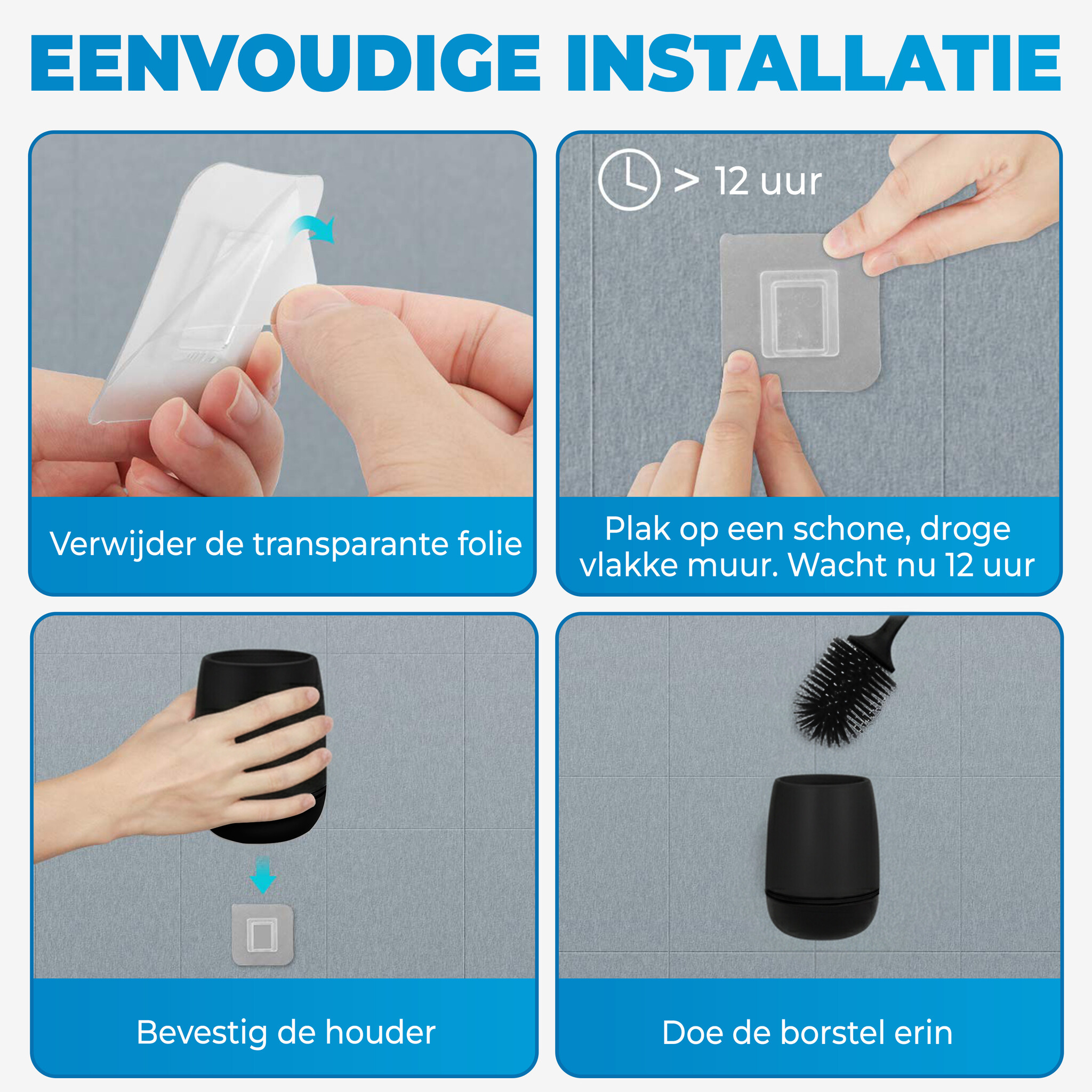 EENVOUDIGE INSTALLATIE

Verwijder de transparante folie

> 12 uur

Plak op een schone, droge vlakke muur. Wacht nu 12 uur

Bevestig de houder

Doe de borstel erin