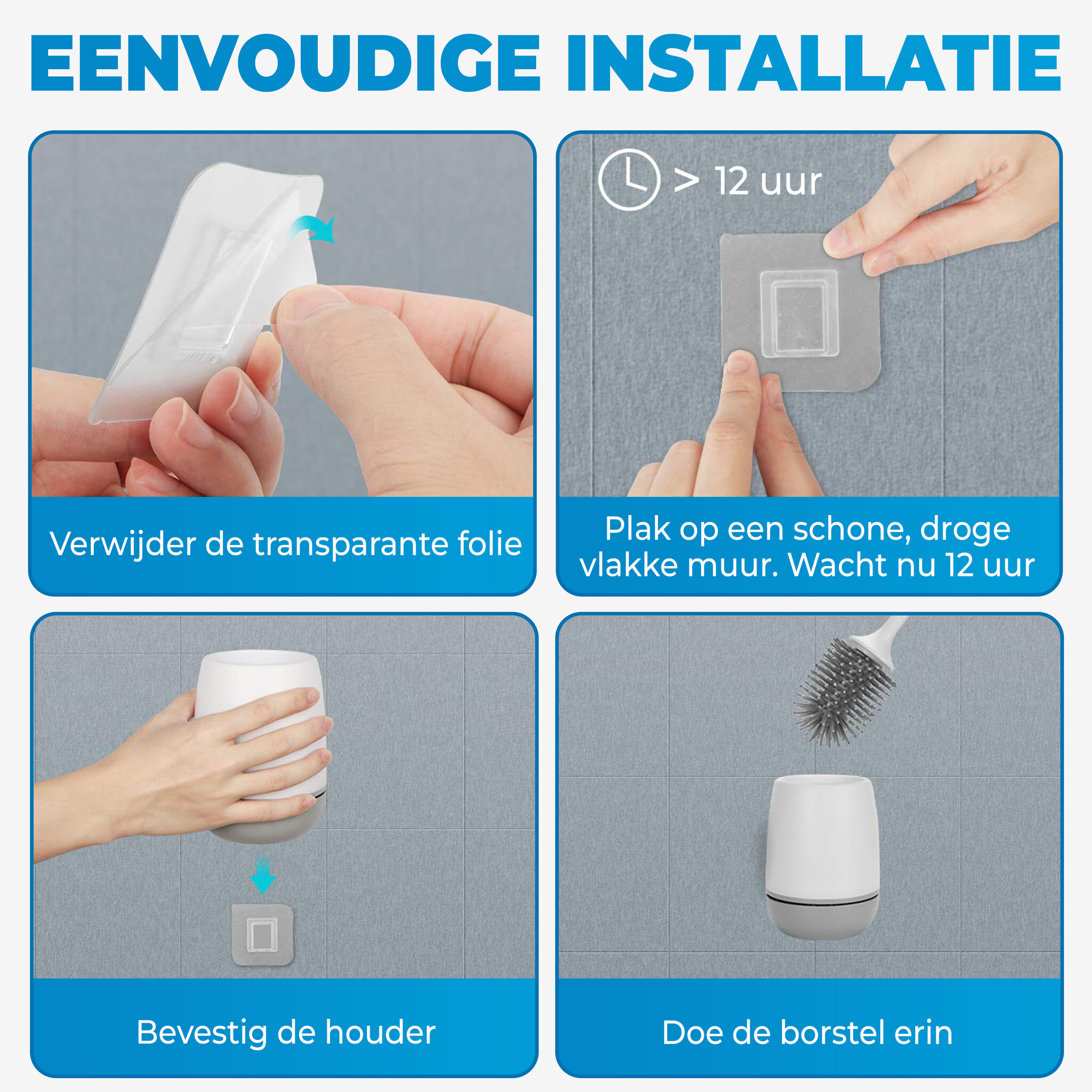 EENVOUDIGE INSTALLATIE

Verwijder de transparante folie

> 12 uur

Plak op een schone, droge vlakke muur. Wacht nu 12 uur

Bevestig de houder

Doe de borstel erin