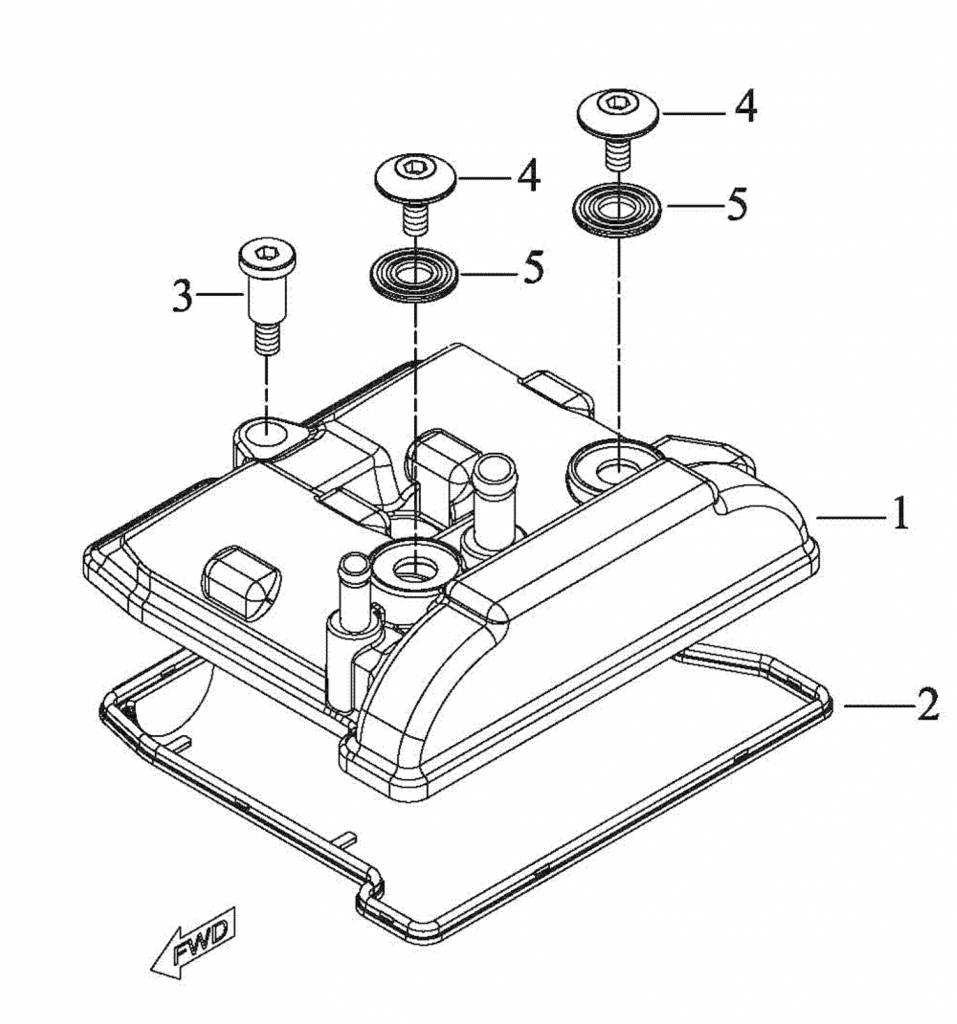 4
4
5
3
5
1
2
FWD