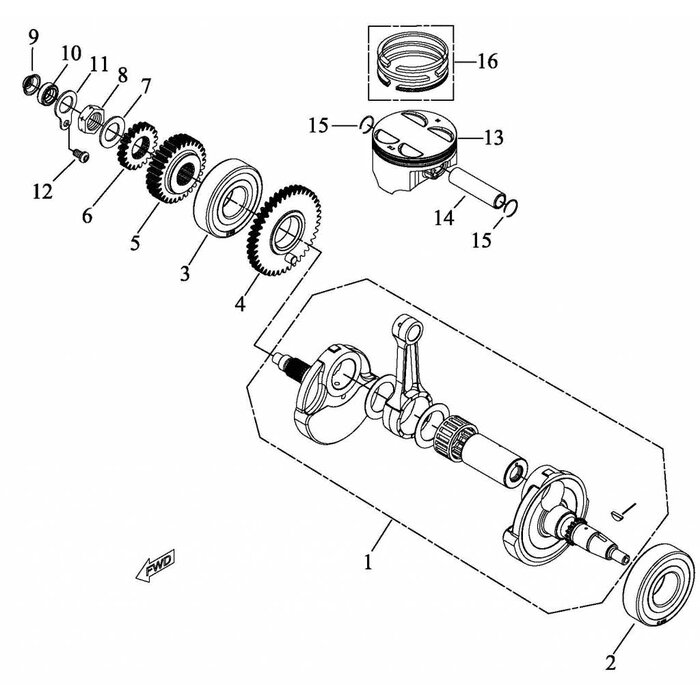 9
10
11
8
7
12
6
5
3
4
16
15
13
14
15
1
2
FWD