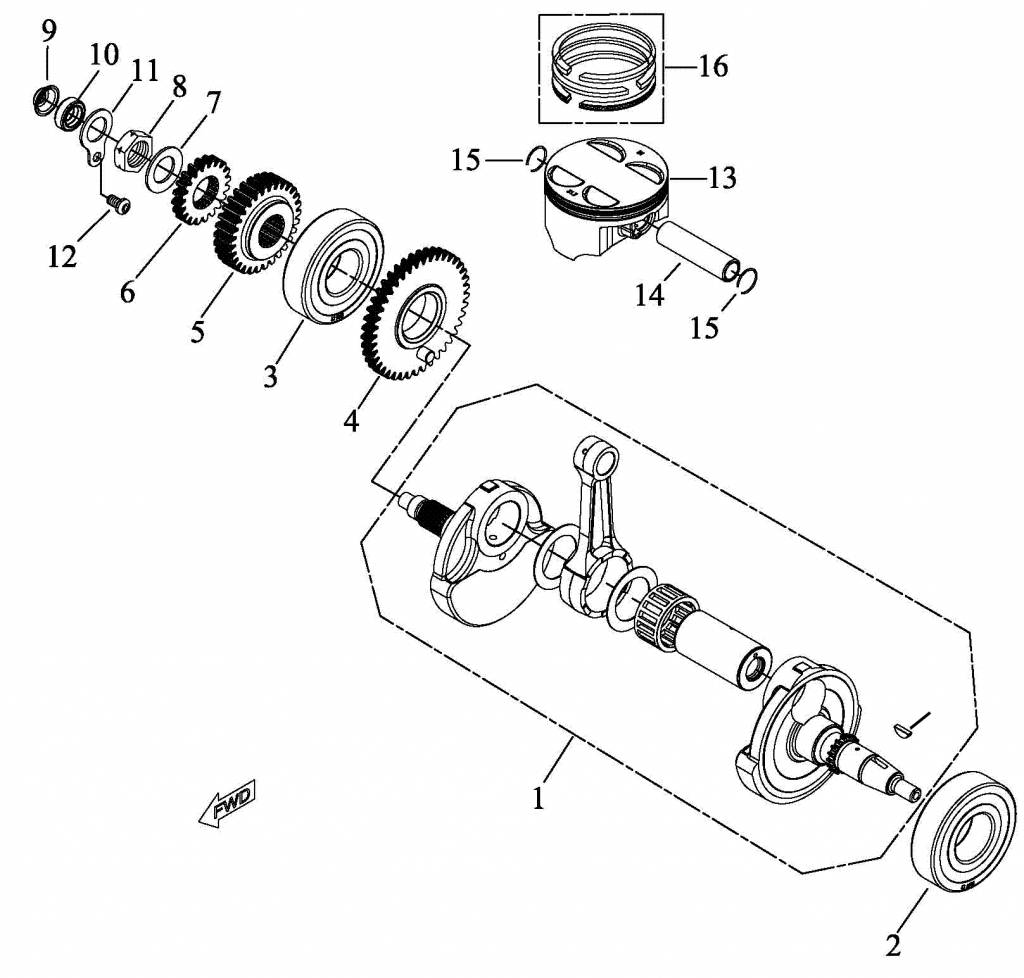 9
10
11
8
7
12
6
5
3
4
16
15
13
14
15
1
FWD
2