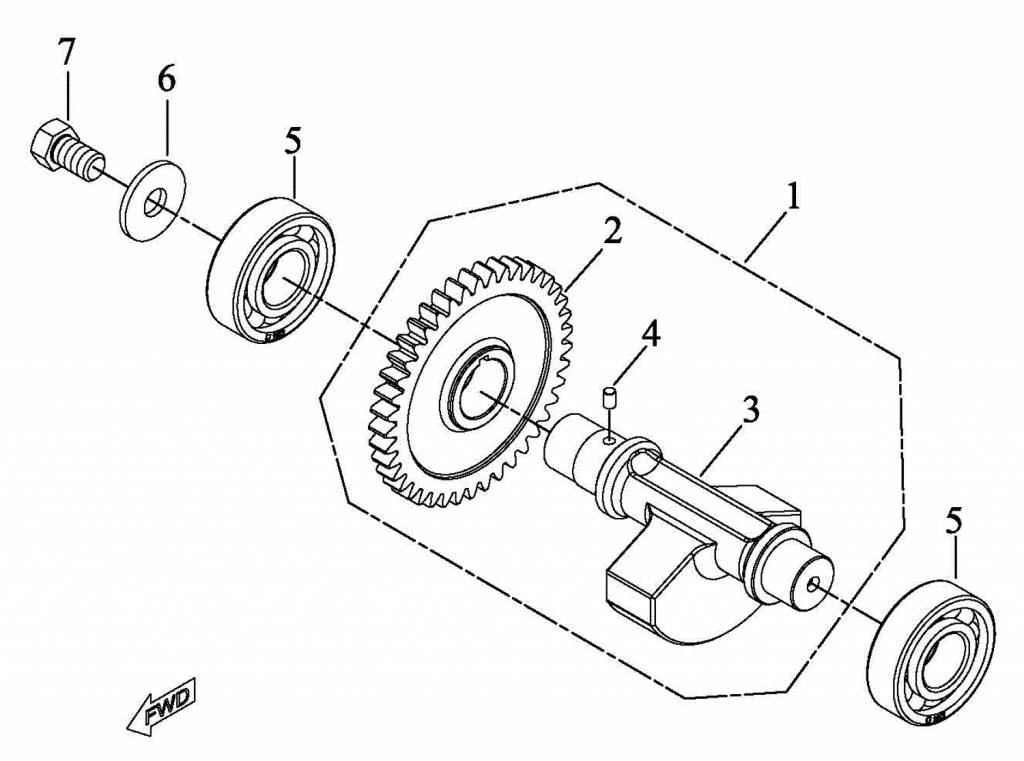 7
6
5
1
2
4
3
5
FWD