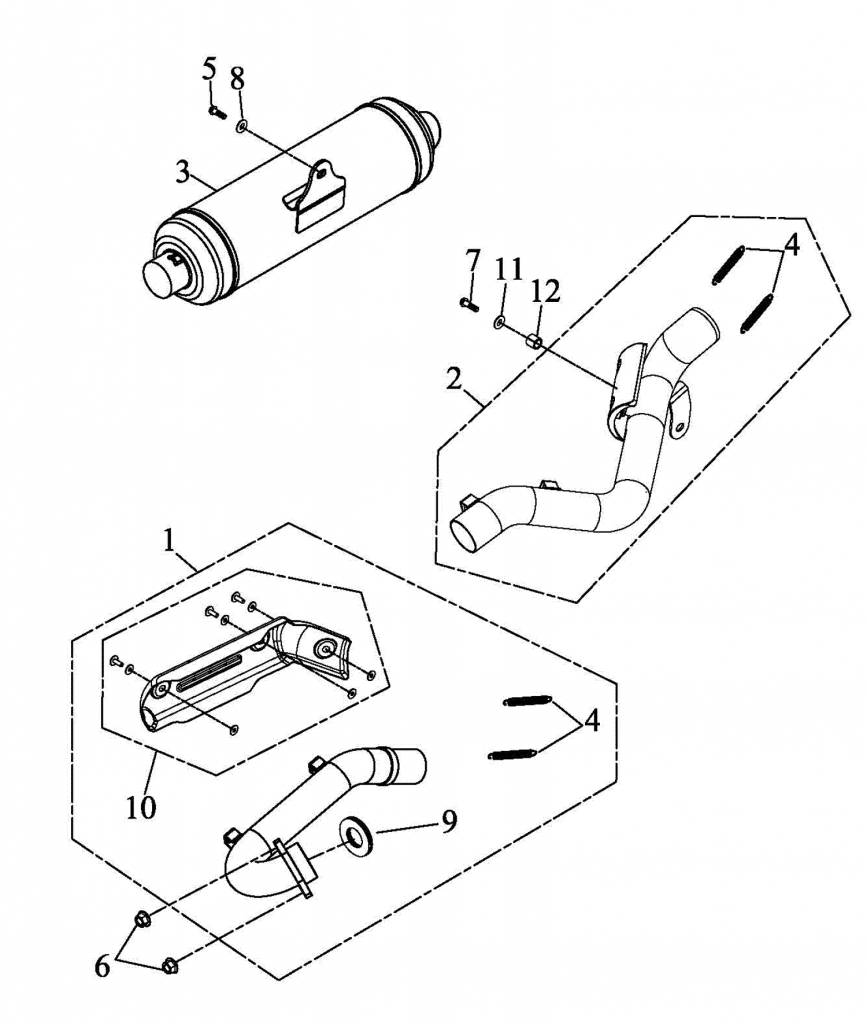 5
8
3
7
11
12
4
2
1
4
10
9
6